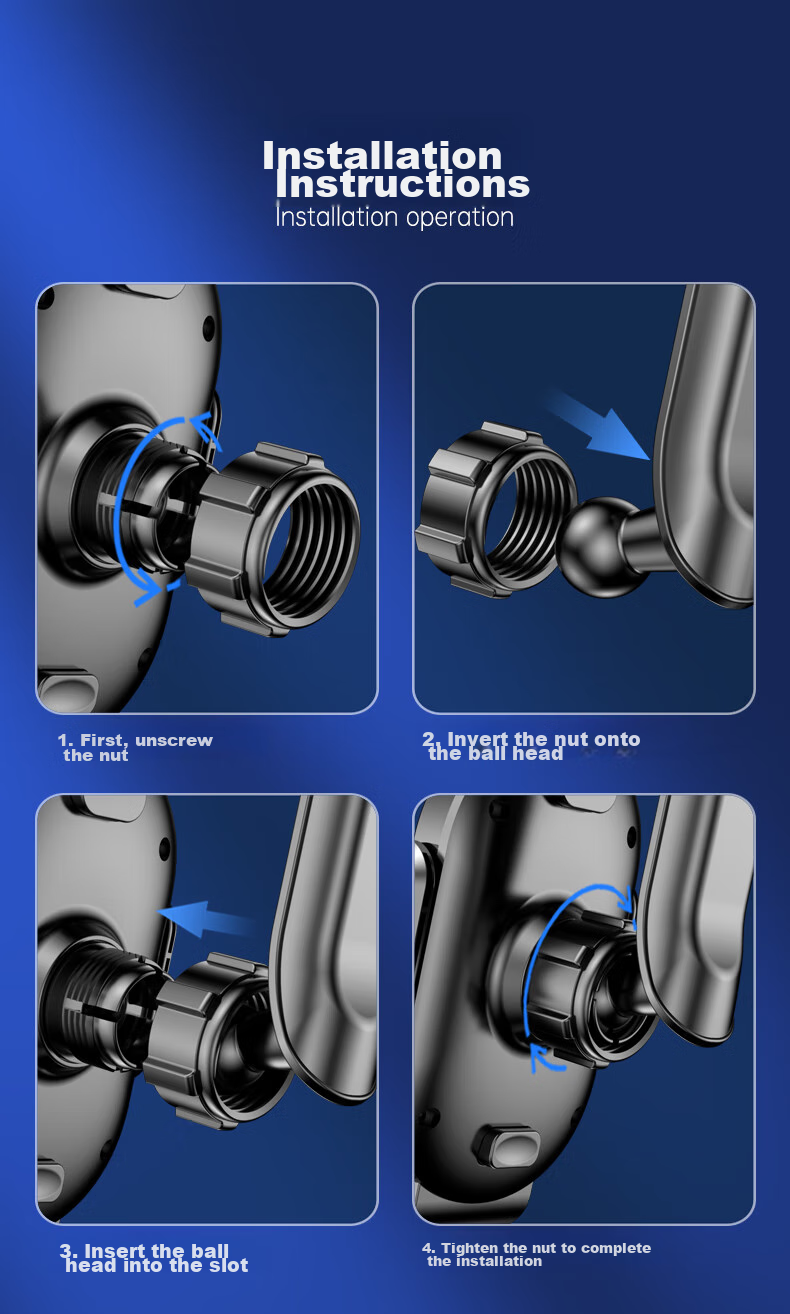 Installation Instructions

Installation operation

1. First, unscrew the nut

2. Invert the nut onto the ball head

3. Insert the ball head into the slot

4. Tighten the nut to complete the installation