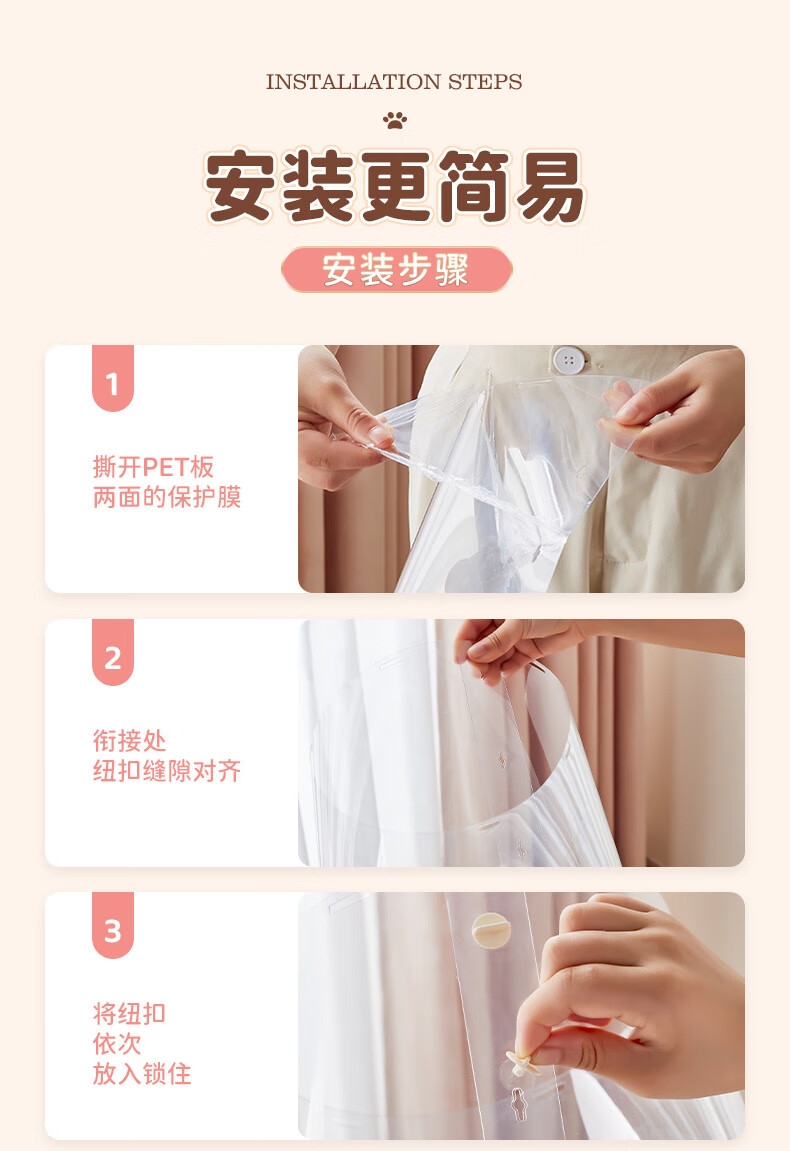 INSTALLATION STEPS

安装更简易

安装步骤

1

撕开PET板
两面的保护膜

2

衔接处
纽扣缝隙对齐

3

将纽扣
依次
放入锁住