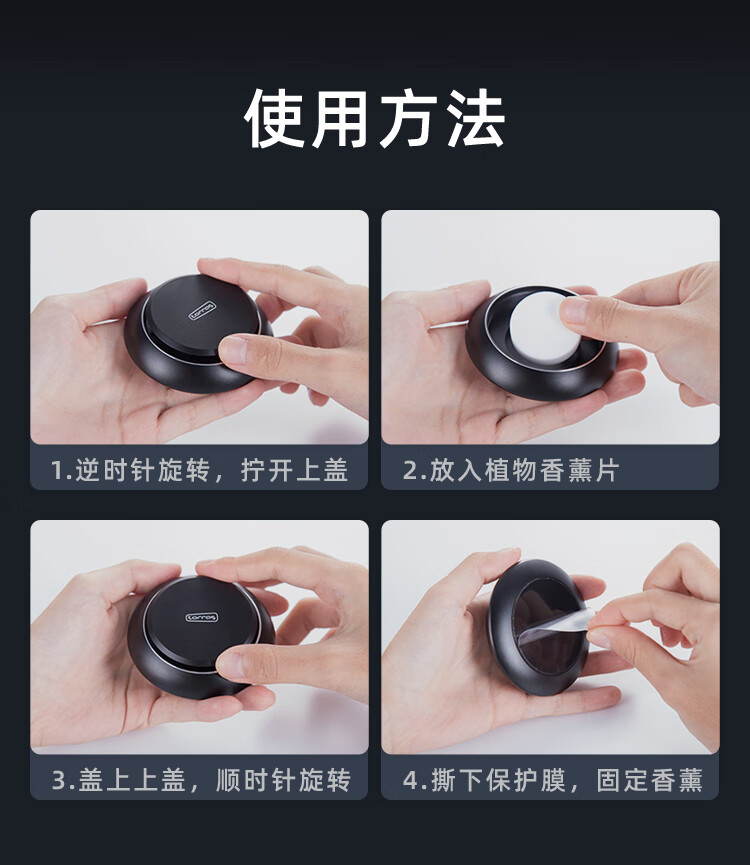 使用方法

torras

1.逆时针旋转，拧开上盖

2.放入植物香薰片

torras

3.盖上上盖，顺时针旋转

4.撕下保护膜，固定香薰