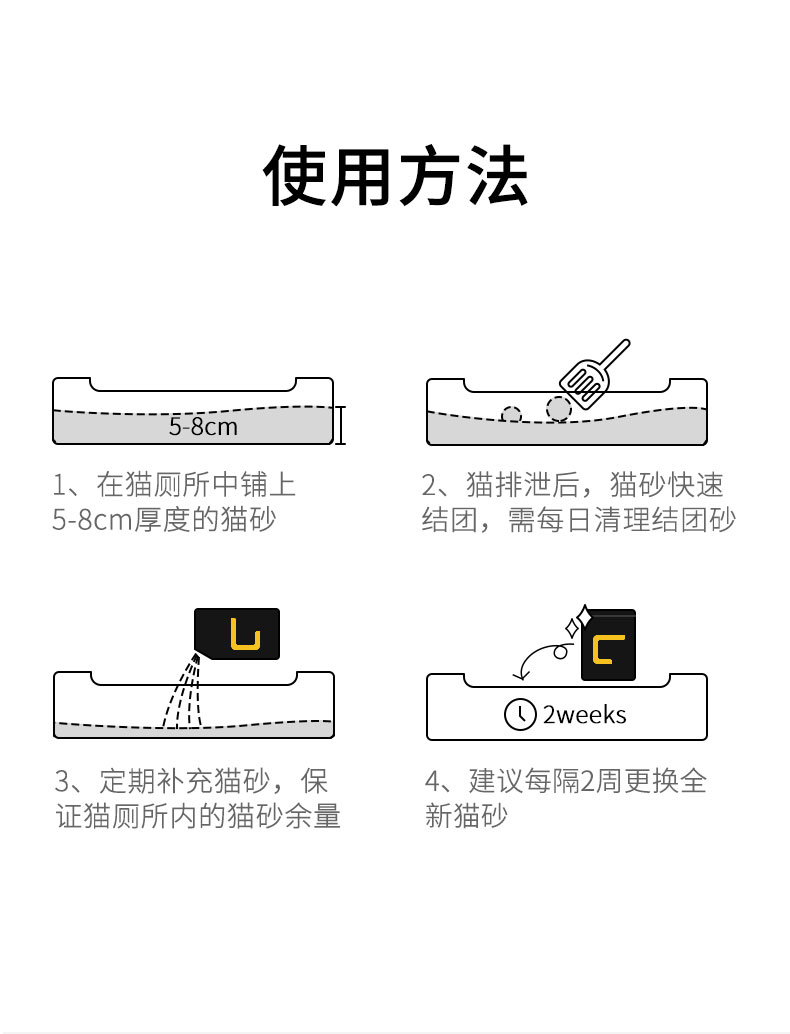 使用方法

5-8cm

1、在猫厕所中铺上5-8cm厚度的猫砂

2、猫排泄后，猫砂快速结团，需每日清理结团砂

3、定期补充猫砂，保证猫厕所内的猫砂余量

2weeks

4、建议每隔2周更换全新猫砂