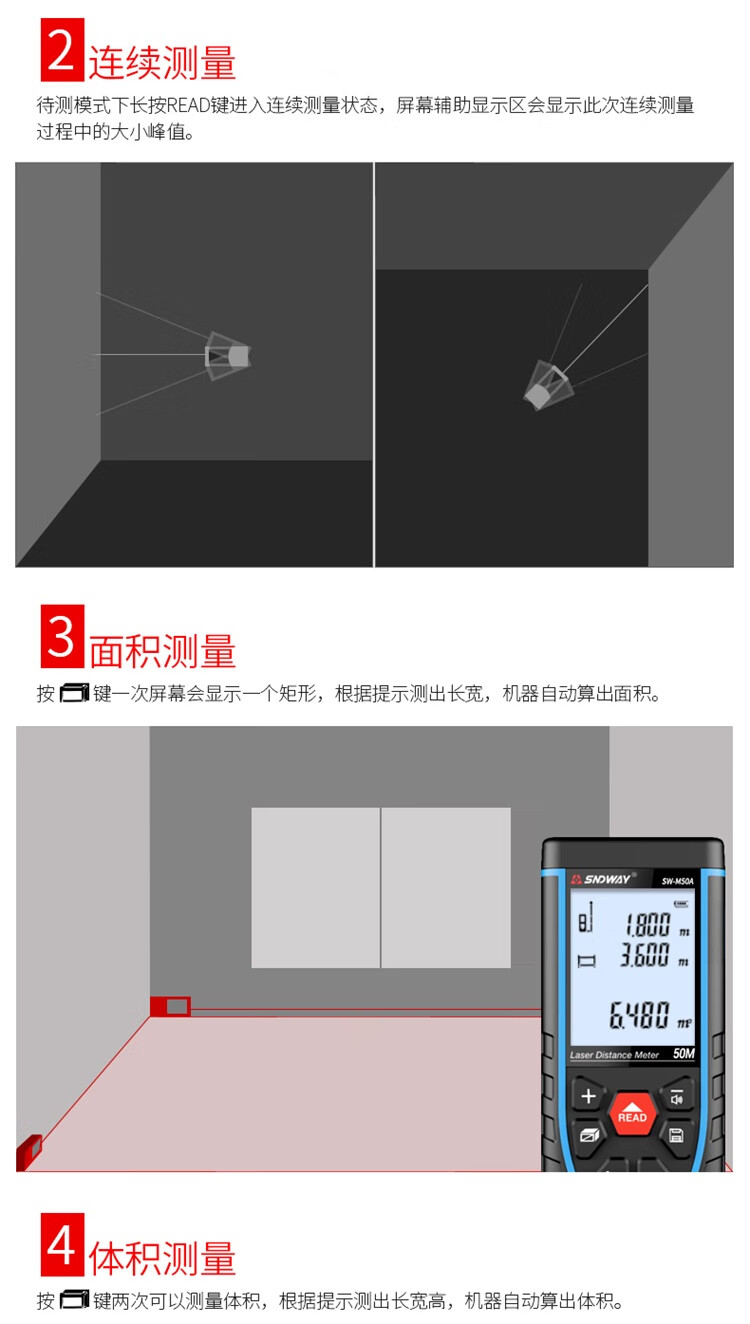 2 连续测量

待测模式下长按READ键进入连续测量状态，屏幕辅助显示区会显示此次连续测量过程中的大小峰值。

3 面积测量

按 键一次屏幕会显示一个矩形，根据提示测出长宽，机器自动算出面积。

SNDWAY

SW-M50A

1.800 m

3.600 m

6.480 m²

Laser Distance Meter 50M

READ

4 体积测量

按 键两次可以测量体积，根据提示测出长宽高，机器自动算出体积。