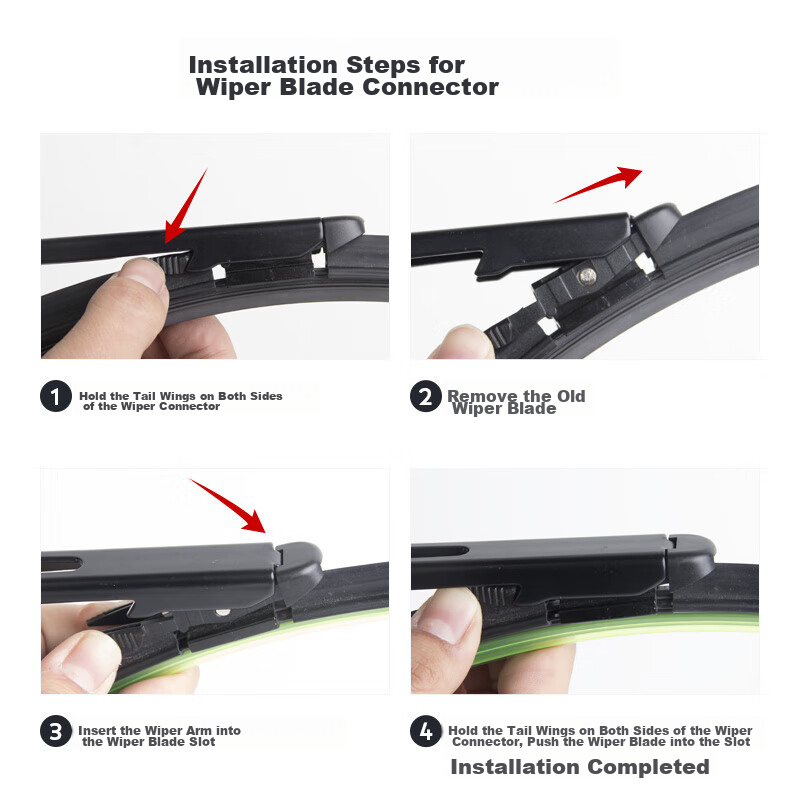 Installation Steps for Wiper Blade Connector

1 Hold the Tail Wings on Both Sides of the Wiper Connector

2 Remove the Old Wiper Blade

3 Insert the Wiper Arm into the Wiper Blade Slot

4 Hold the Tail Wings on Both Sides of the Wiper Connector, Push the Wiper Blade into the Slot

Installation Completed