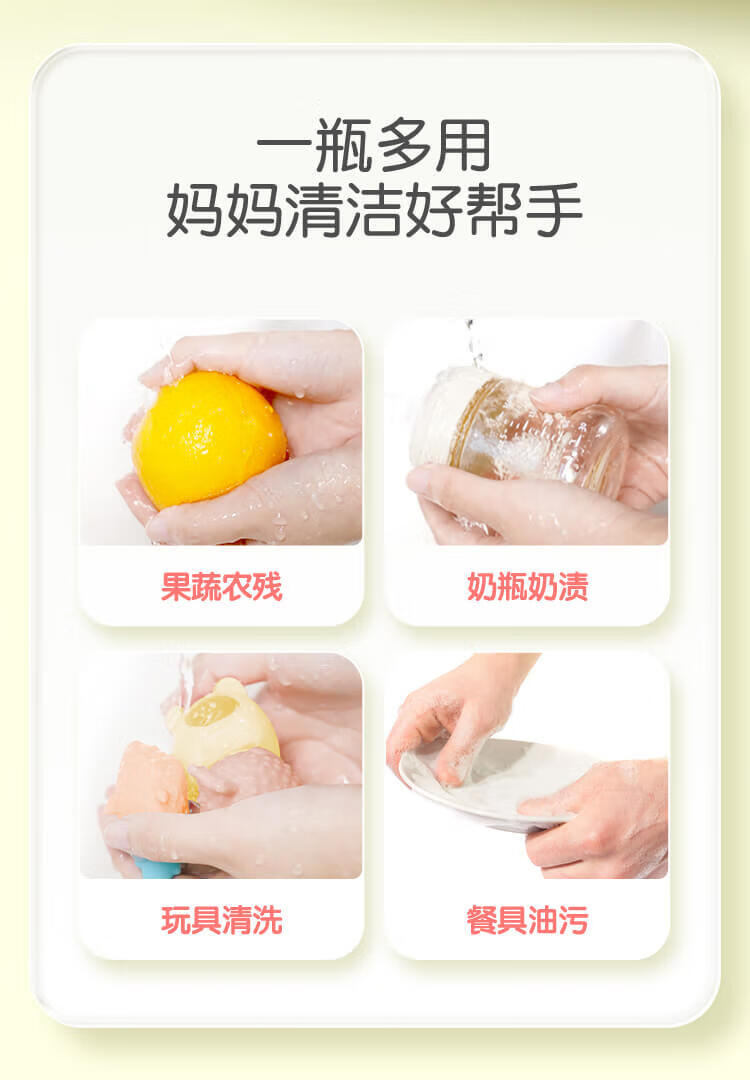 一瓶多用
妈妈清洁好帮手

果蔬农残

奶瓶奶渍

玩具清洗

餐具油污