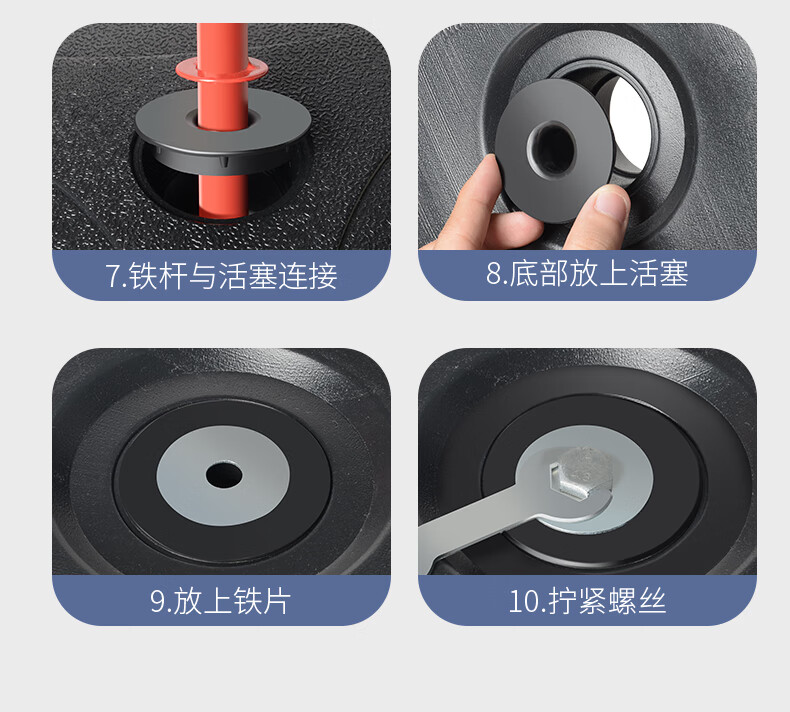 7.铁杆与活塞连接

8.底部放上活塞

9.放上铁片

10.拧紧螺丝