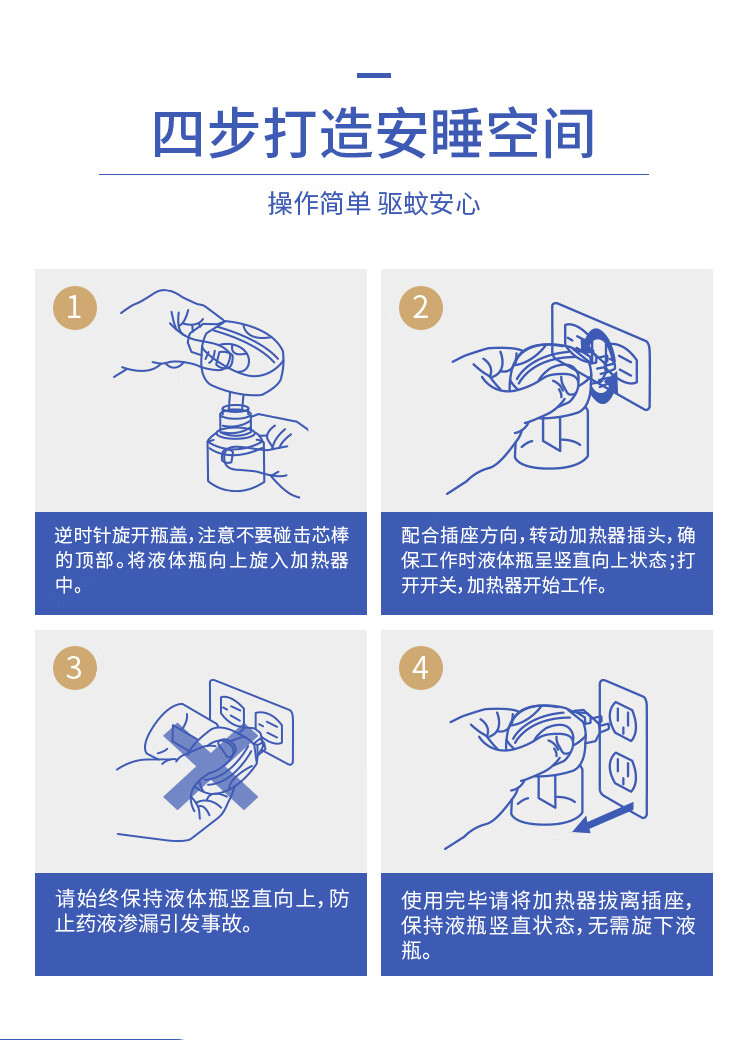 四步打造安睡空间

操作简单 驱蚊安心

1

逆时针旋开瓶盖，注意不要碰击芯棒的顶部。将液体瓶向上旋入加热器中。

2

配合插座方向，转动加热器插头，确保工作时液体瓶呈竖直向上状态；打开开关，加热器开始工作。

3

请始终保持液体瓶竖直向上，防止药液渗漏引发事故。

4

使用完毕请将加热器拔离插座，保持液瓶竖直状态，无需旋下液瓶。