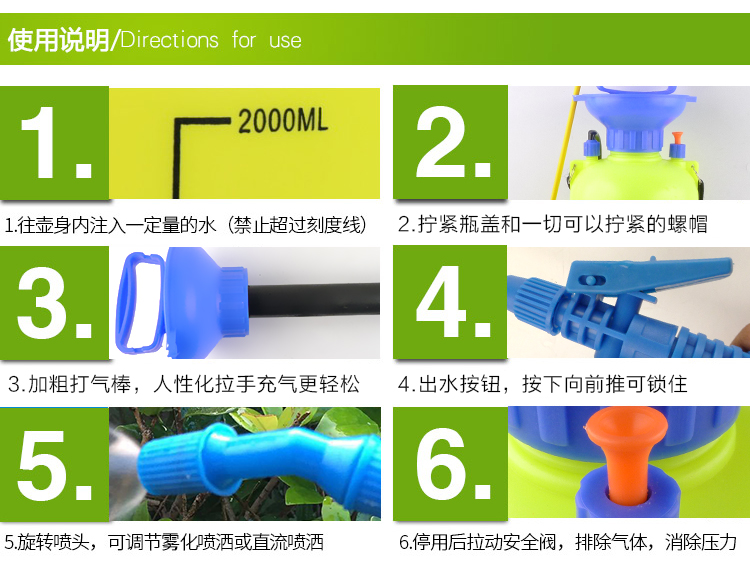 使用说明/Directions for use

1.

2000ML

1.往壶身内注入一定量的水（禁止超过刻度线）

2.

2.拧紧瓶盖和一切可以拧紧的螺帽

3.

3.加粗打气棒，人性化拉手充气更轻松

4.

4.出水按钮，按下向前推可锁住

5.

5.旋转喷头，可调节雾化喷洒或直流喷洒

6.

6.停用后拉动安全阀，排除气体，消除压力