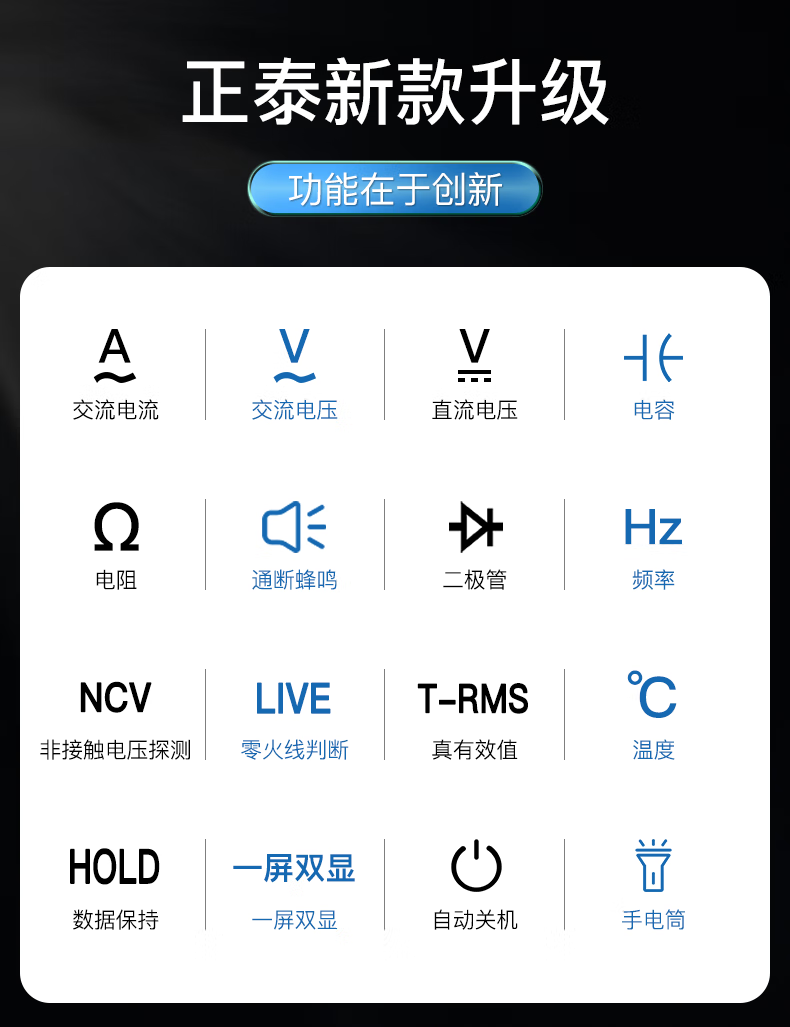 正泰新款升级

功能在于创新

A
交流电流

V
交流电压

V
直流电压

电容

Ω
电阻

通断蜂鸣

二极管

Hz
频率

NCV
非接触电压探测

LIVE
零火线判断

T-RMS
真有效值

℃
温度

HOLD
数据保持

一屏双显
一屏双显

自动关机

手电筒