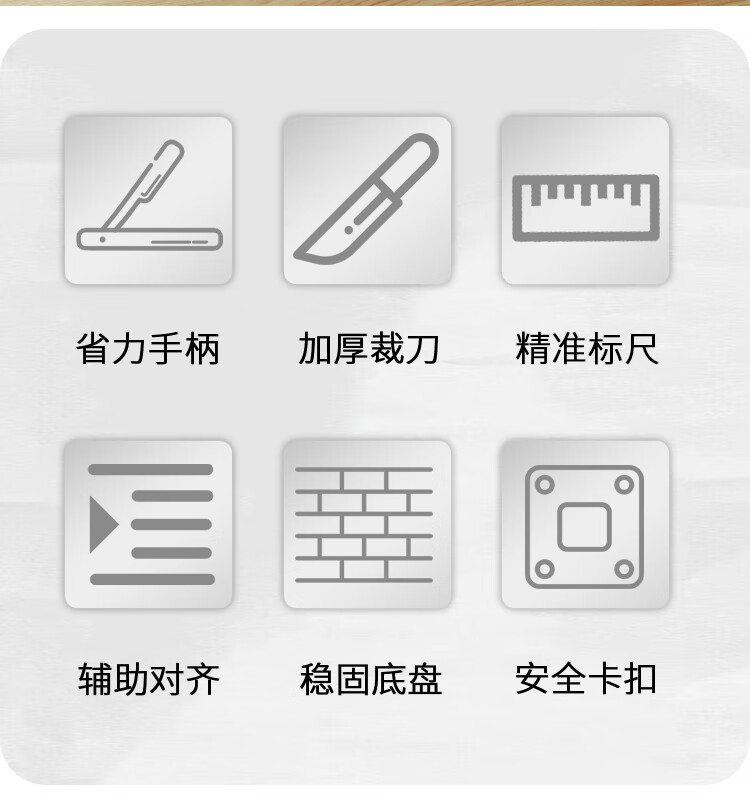 省力手柄

加厚裁刀

精准标尺

辅助对齐

稳固底盘

安全卡扣