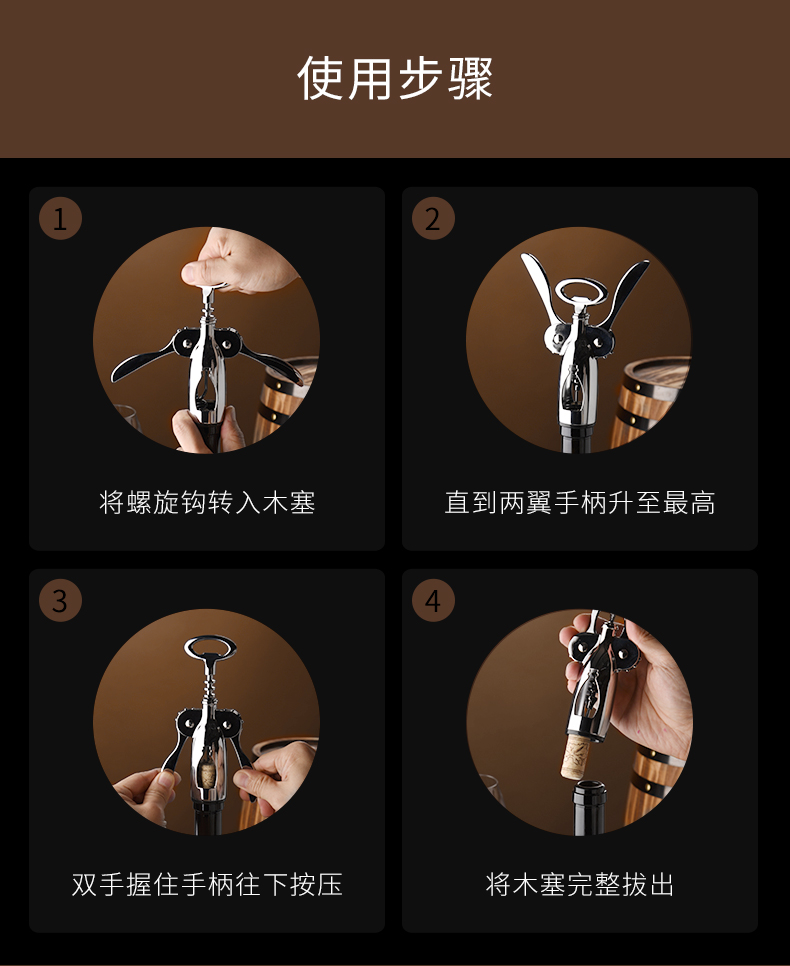 使用步骤

1

将螺旋钩转入木塞

2

直到两翼手柄升至最高

3

双手握住手柄往下按压

4

将木塞完整拔出