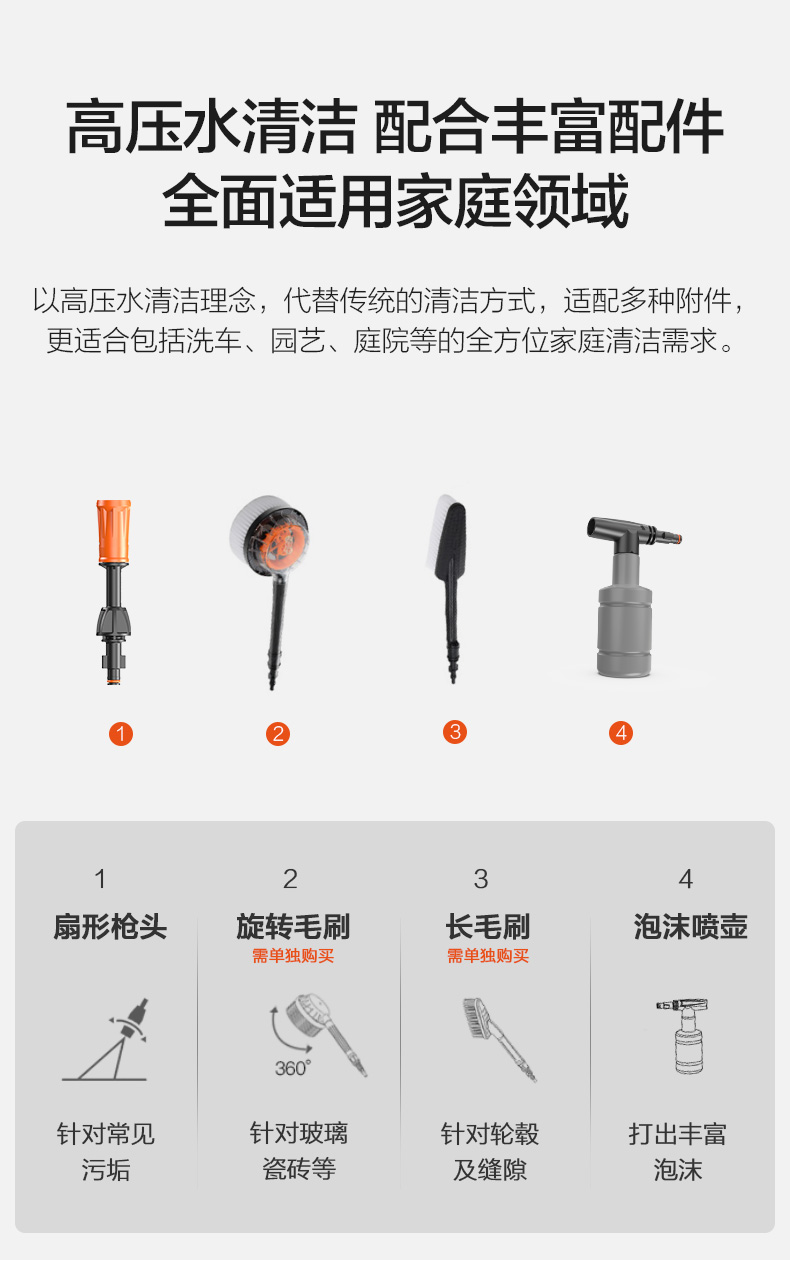 高压水清洁 配合丰富配件
全面适用家庭领域

以高压水清洁理念，代替传统的清洁方式，适配多种附件，更适合包括洗车、园艺、庭院等的全方位家庭清洁需求。

1
2
3
4

1
扇形枪头
针对常见污垢

2
旋转毛刷
需单独购买
360°
针对玻璃瓷砖等

3
长毛刷
需单独购买
针对轮毂及缝隙

4
泡沫喷壶
打出丰富泡沫