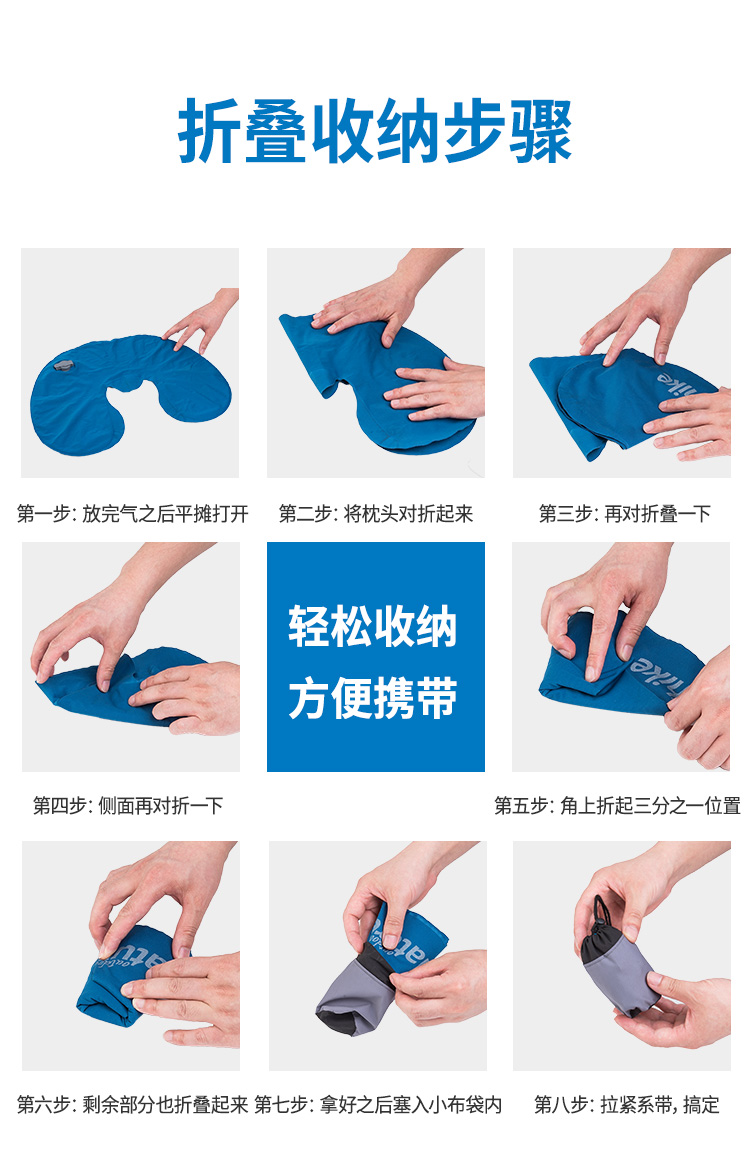 折叠收纳步骤

第一步: 放完气之后平摊打开

第二步: 将枕头对折起来

第三步: 再对折叠一下

第四步: 侧面再对折一下

轻松收纳
方便携带

第五步: 角上折起三分之一位置

第六步: 剩余部分也折叠起来

第七步: 拿好之后塞入小布袋内

第八步: 拉紧系带, 搞定