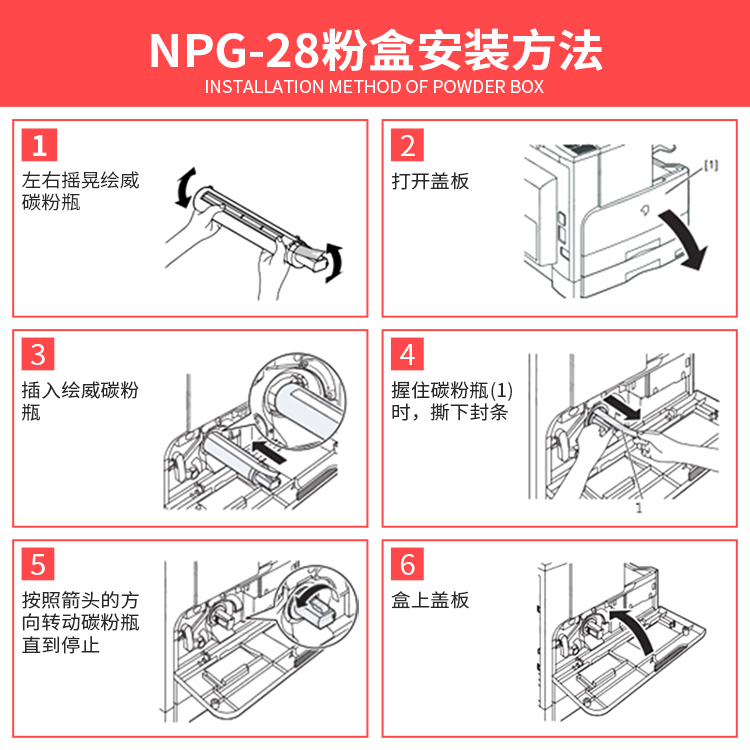 NPG-28粉盒安装方法
INSTALLATION METHOD OF POWDER BOX

1
左右摇晃绘威碳粉瓶

2
打开盖板
[1]

3
插入绘威碳粉瓶

4
握住碳粉瓶(1)时，撕下封条
1

5
按照箭头的方向转动碳粉瓶直到停止

6
盒上盖板