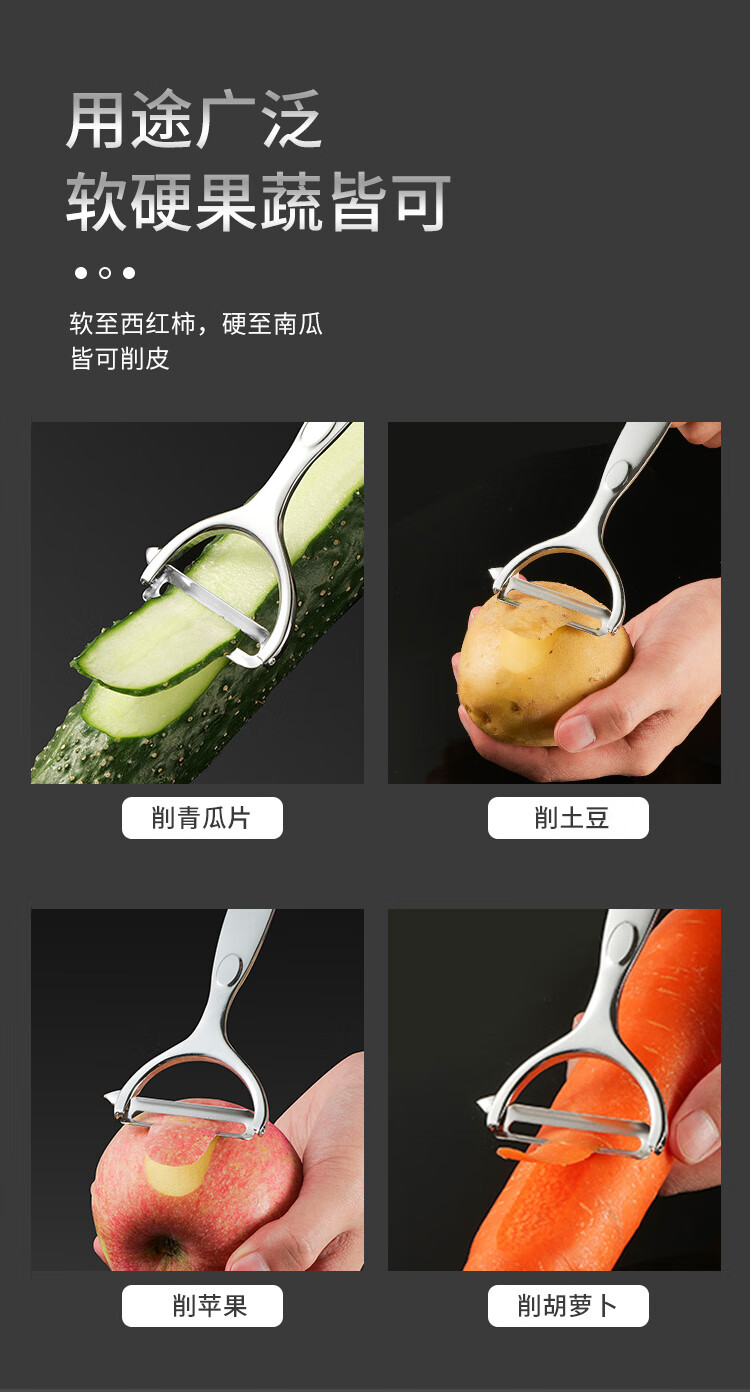 用途广泛
软硬果蔬皆可

软至西红柿，硬至南瓜
皆可削皮

削青瓜片

削土豆

削苹果

削胡萝卜