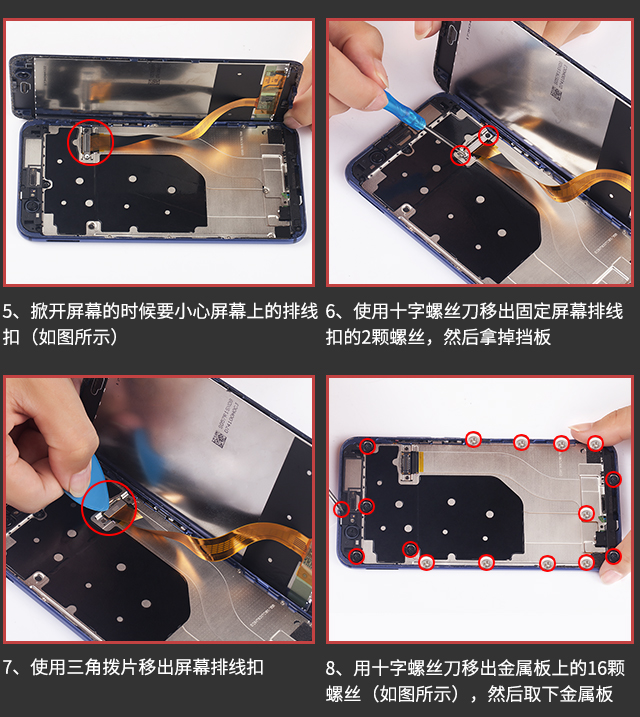 5、掀开屏幕的时候要小心屏幕上的排线扣（如图所示）

6、使用十字螺丝刀移出固定屏幕排线扣的2颗螺丝，然后拿掉挡板

7、使用三角拨片移出屏幕排线扣

8、用十字螺丝刀移出金属板上的16颗螺丝（如图所示），然后取下金属板