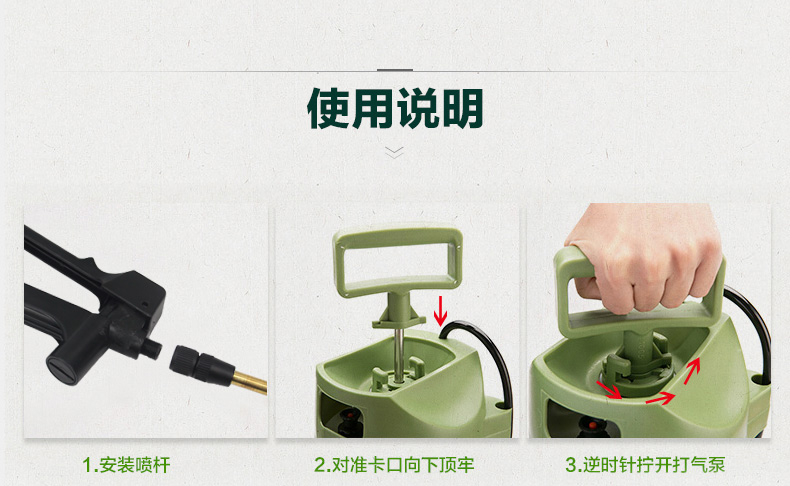 使用说明

1.安装喷杆

2.对准卡口向下顶牢

3.逆时针拧开打气泵