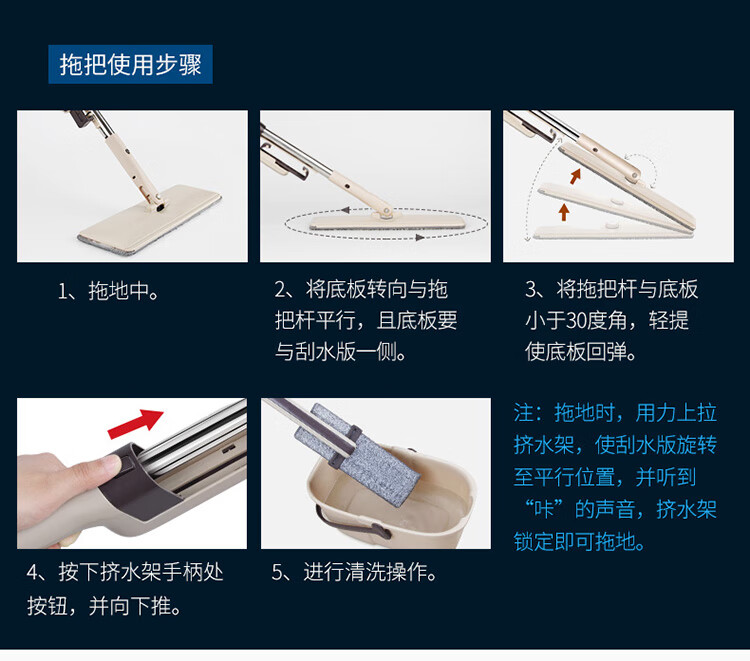 拖把使用步骤

1、拖地中。

2、将底板转向与拖把杆平行，且底板要与刮水版一侧。

3、将拖把杆与底板小于30度角，轻提使底板回弹。

4、按下挤水架手柄处按钮，并向下推。

5、进行清洗操作。

注：拖地时，用力上拉挤水架，使刮水版旋转至平行位置，并听到“咔”的声音，挤水架锁定即可拖地。