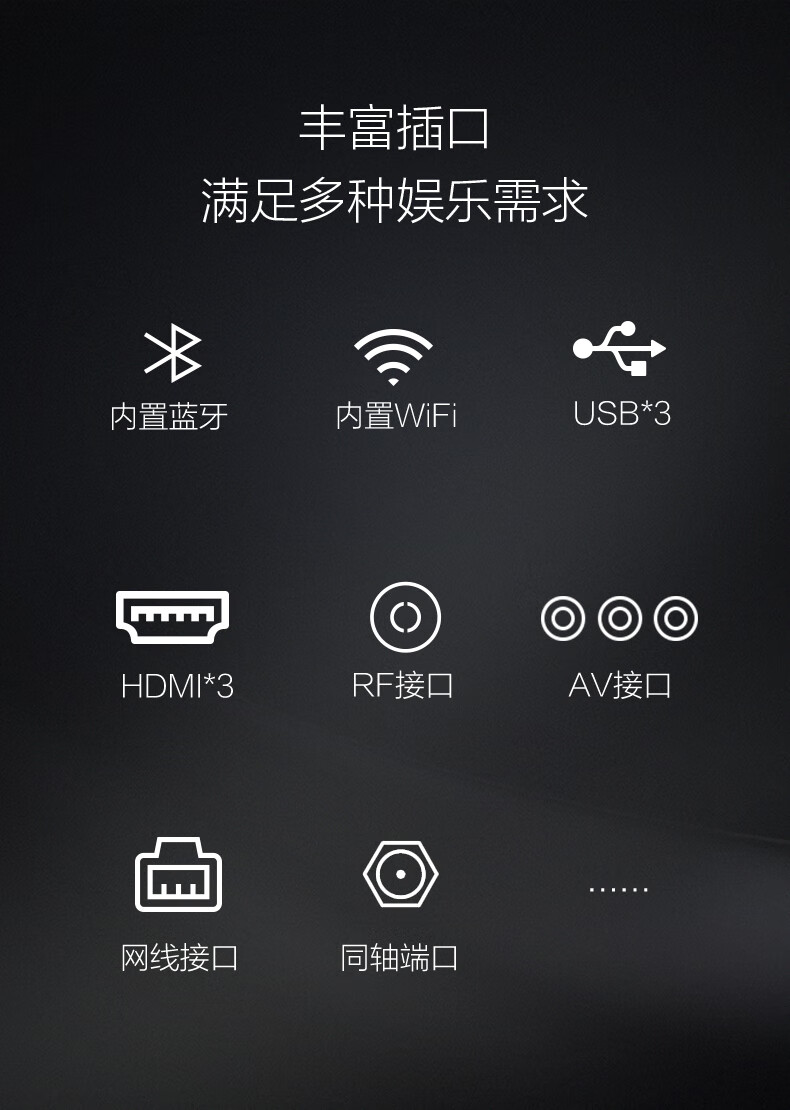 丰富插口
满足多种娱乐需求

内置蓝牙

内置WiFi

USB*3

HDMI*3

RF接口

AV接口

网线接口

同轴端口

……