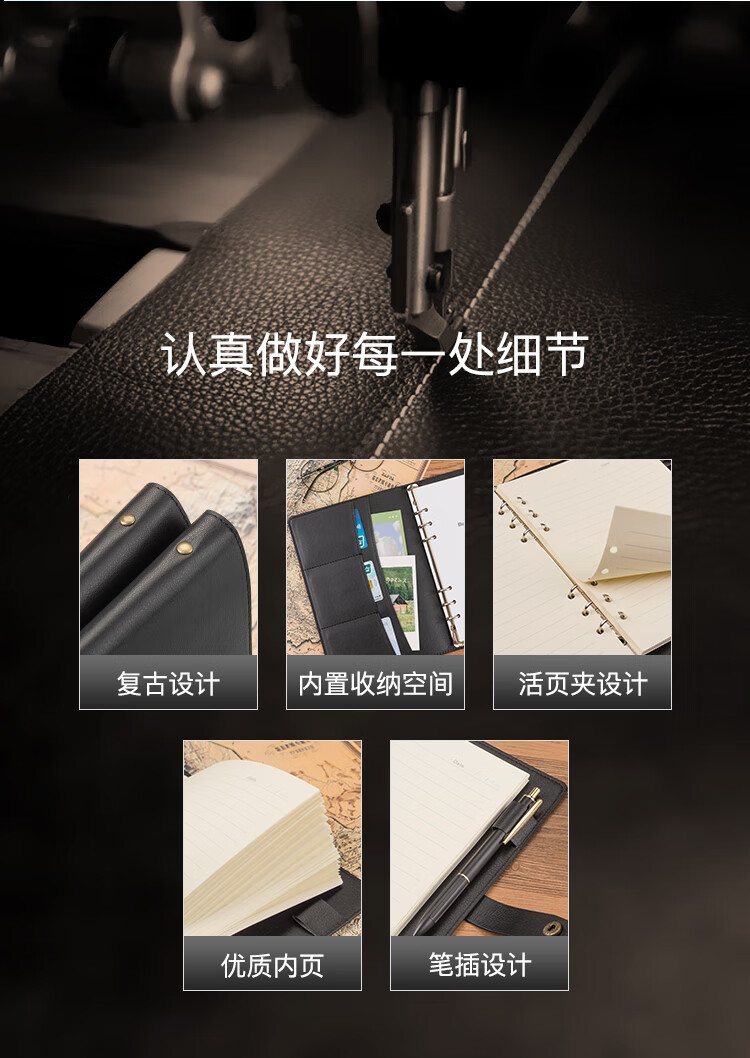 认真做好每一处细节

复古设计

内置收纳空间

活页夹设计

优质内页

笔插设计