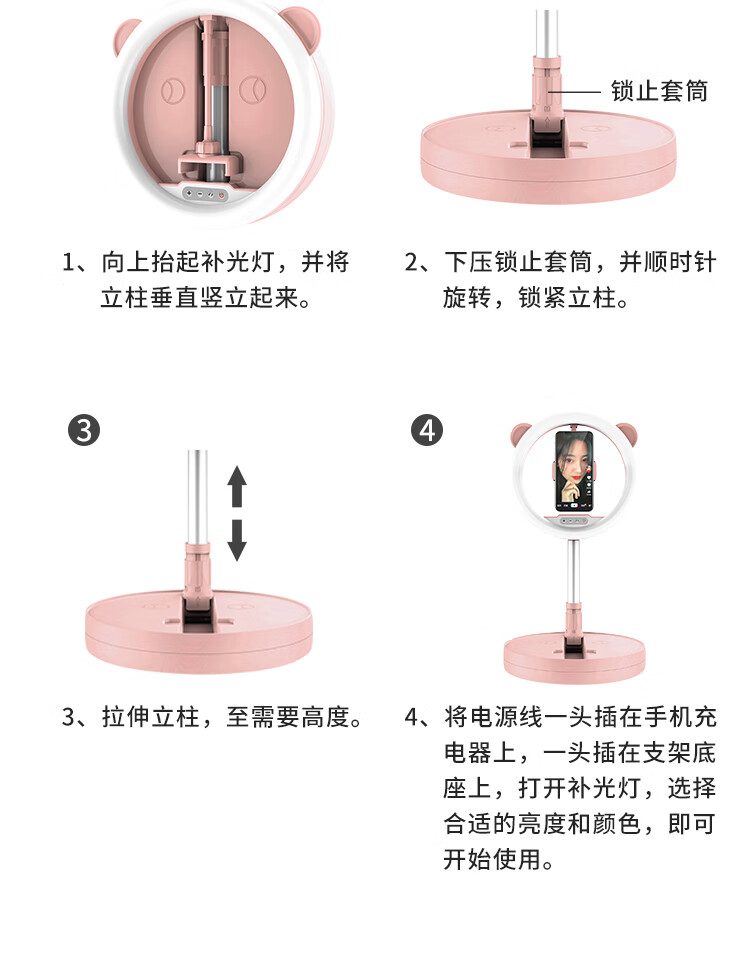 锁止套筒

1、向上抬起补光灯，并将立柱垂直竖立起来。

2、下压锁止套筒，并顺时针旋转，锁紧立柱。

3

4

3、拉伸立柱，至需要高度。

4、将电源线一头插在手机充电器上，一头插在支架底座上，打开补光灯，选择合适的亮度和颜色，即可开始使用。