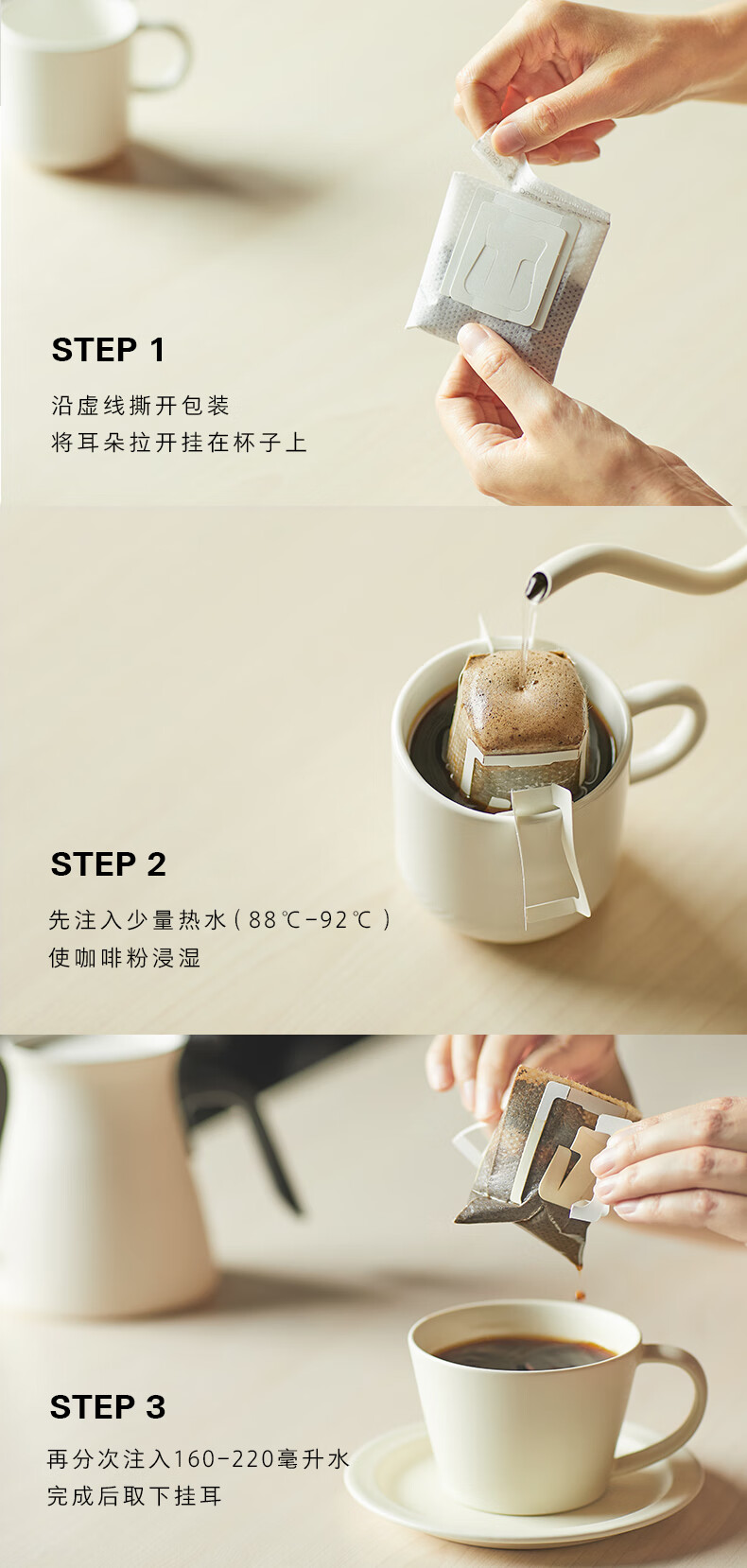 STEP 1

沿虚线撕开包装
将耳朵拉开挂在杯子上

STEP 2

先注入少量热水（88℃-92℃）
使咖啡粉浸湿

STEP 3

再分次注入160-220毫升水
完成后取下挂耳