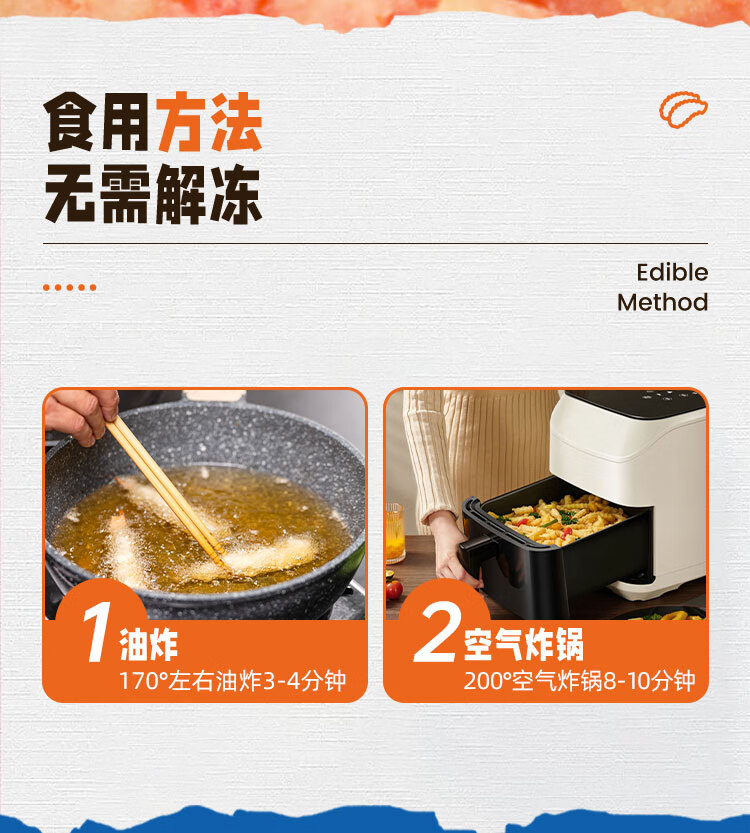 食用方法
无需解冻

Edible
Method

1 油炸
170°左右油炸3-4分钟

2 空气炸锅
200°空气炸锅8-10分钟