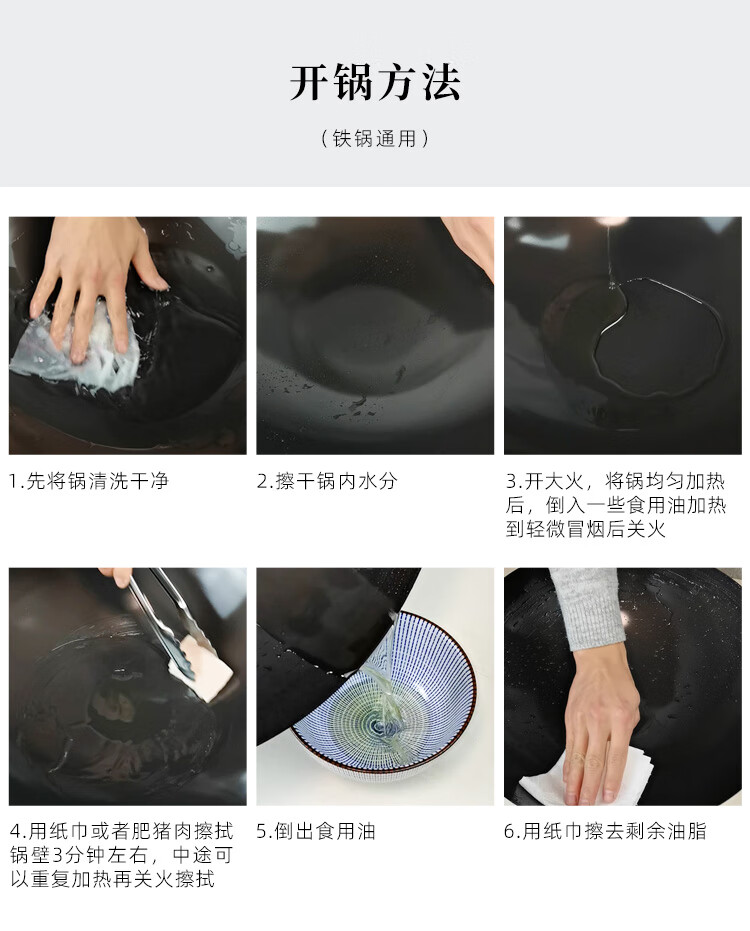 开锅方法

（铁锅通用）

1.先将锅清洗干净

2.擦干锅内水分

3.开大火，将锅均匀加热后，倒入一些食用油加热到轻微冒烟后关火

4.用纸巾或者肥猪肉擦拭锅壁3分钟左右，中途可以重复加热再关火擦拭

5.倒出食用油

6.用纸巾擦去剩余油脂