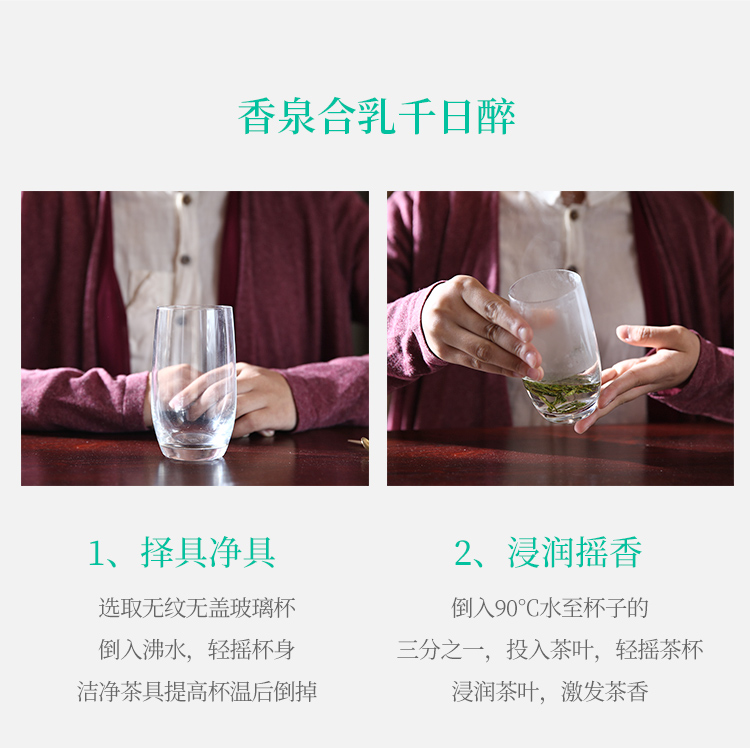 香泉合乳千日醉

1、择具净具

选取无纹无盖玻璃杯

倒入沸水，轻摇杯身

洁净茶具提高杯温后倒掉

2、浸润摇香

倒入90℃水至杯子的

三分之一，投入茶叶，轻摇茶杯

浸润茶叶，激发茶香