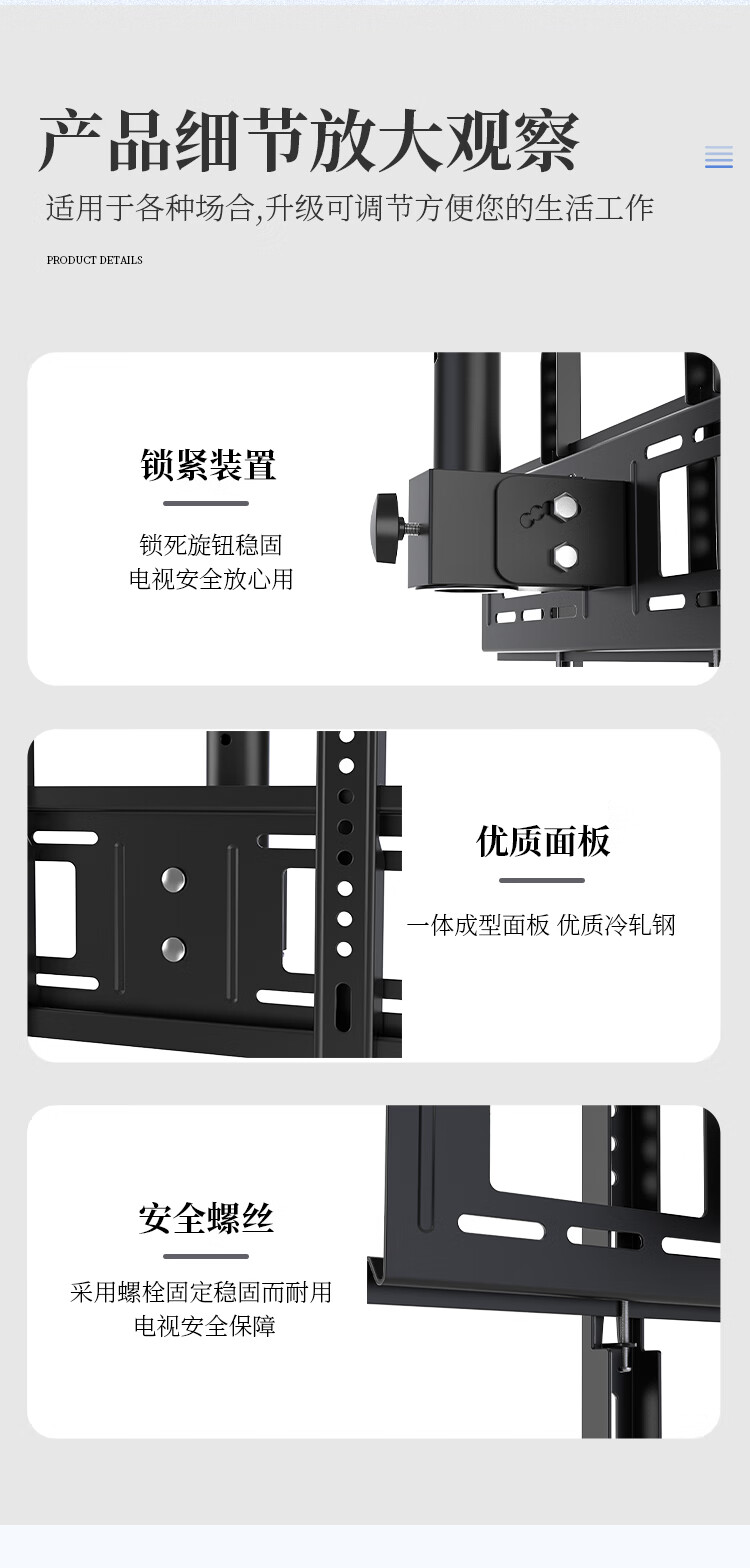 产品细节放大观察

适用于各种场合,升级可调节方便您的生活工作

PRODUCT DETAILS

锁紧装置

锁死旋钮稳固
电视安全放心用

优质面板

一体成型面板 优质冷轧钢

安全螺丝

采用螺栓固定稳固而耐用
电视安全保障