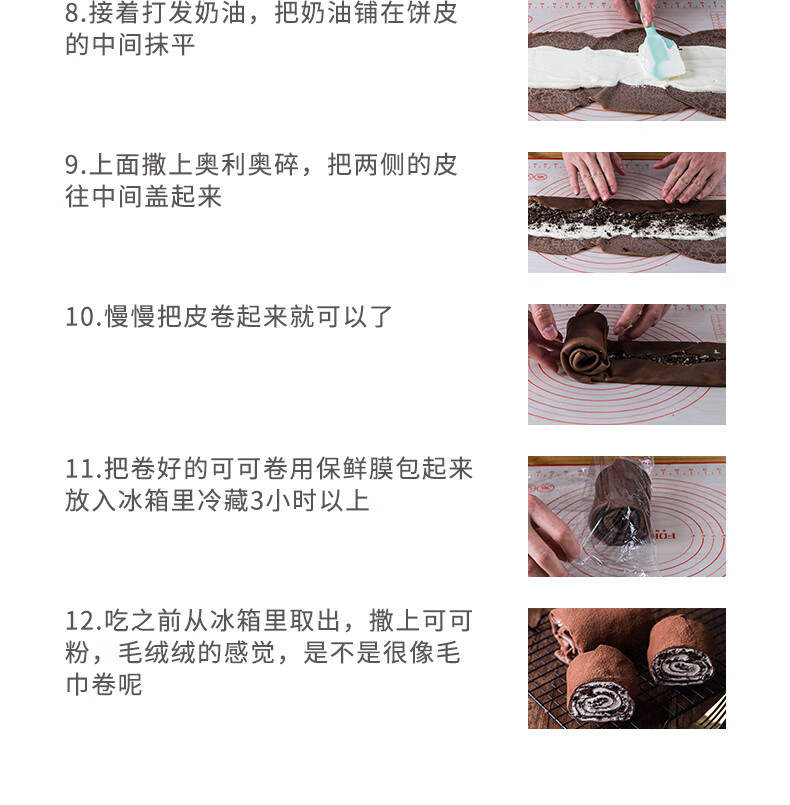 8.接着打发奶油，把奶油铺在饼皮的中间抹平

9.上面撒上奥利奥碎，把两侧的皮往中间盖起来

10.慢慢把皮卷起来就可以了

11.把卷好的可可卷用保鲜膜包起来放入冰箱里冷藏3小时以上

12.吃之前从冰箱里取出，撒上可可粉，毛绒绒的感觉，是不是很像毛巾卷呢