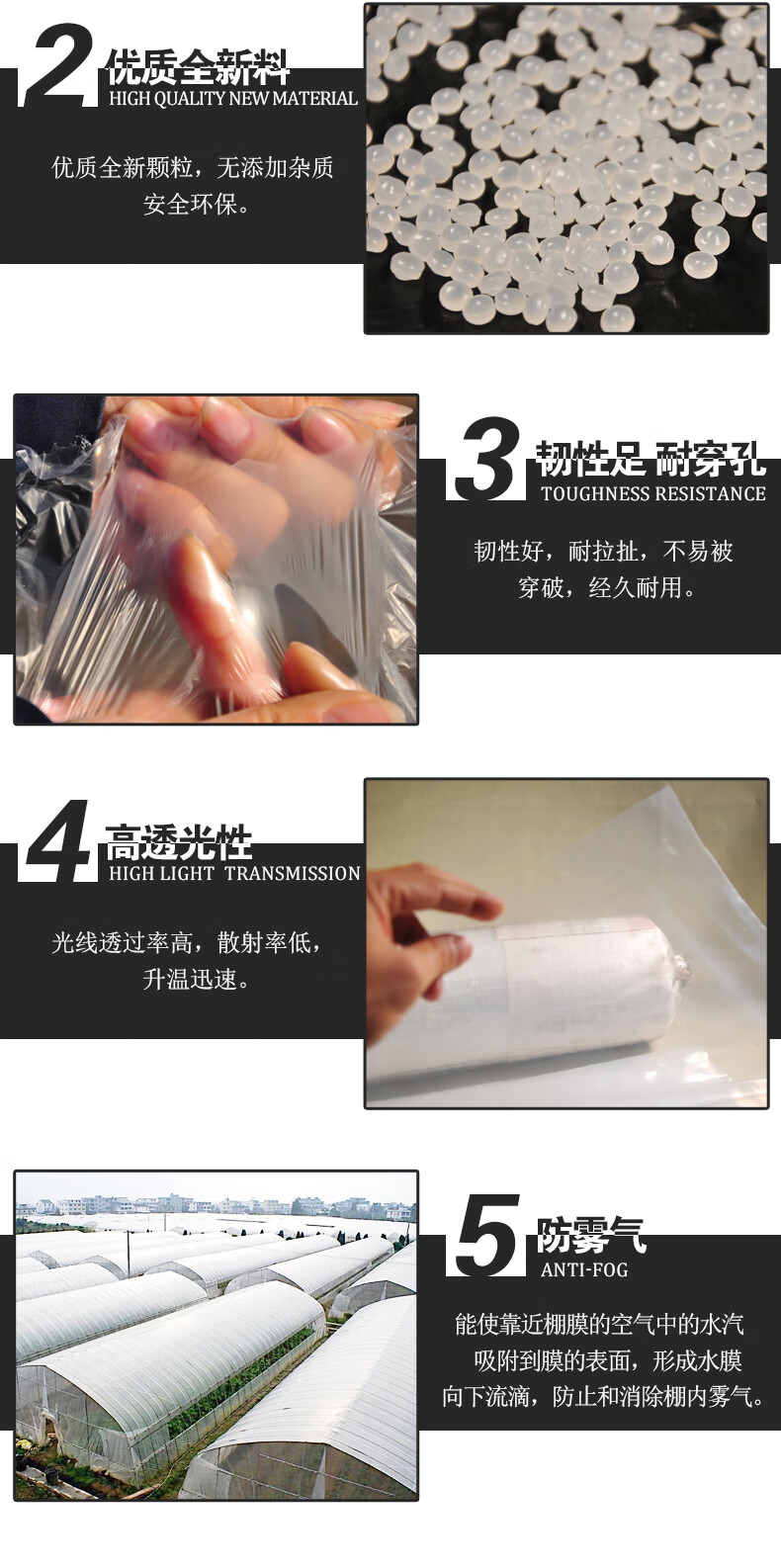 2 优质全新料
HIGH QUALITY NEW MATERIAL

优质全新颗粒，无添加杂质安全环保。

3 韧性足 耐穿孔
TOUGHNESS RESISTANCE

韧性好，耐拉扯，不易被穿破，经久耐用。

4 高透光性
HIGH LIGHT TRANSMISSION

光线透过率高，散射率低，升温迅速。

5 防雾气
ANTI-FOG

能使靠近棚膜的空气中的水汽吸附到膜的表面，形成水膜向下流滴，防止和消除棚内雾气。