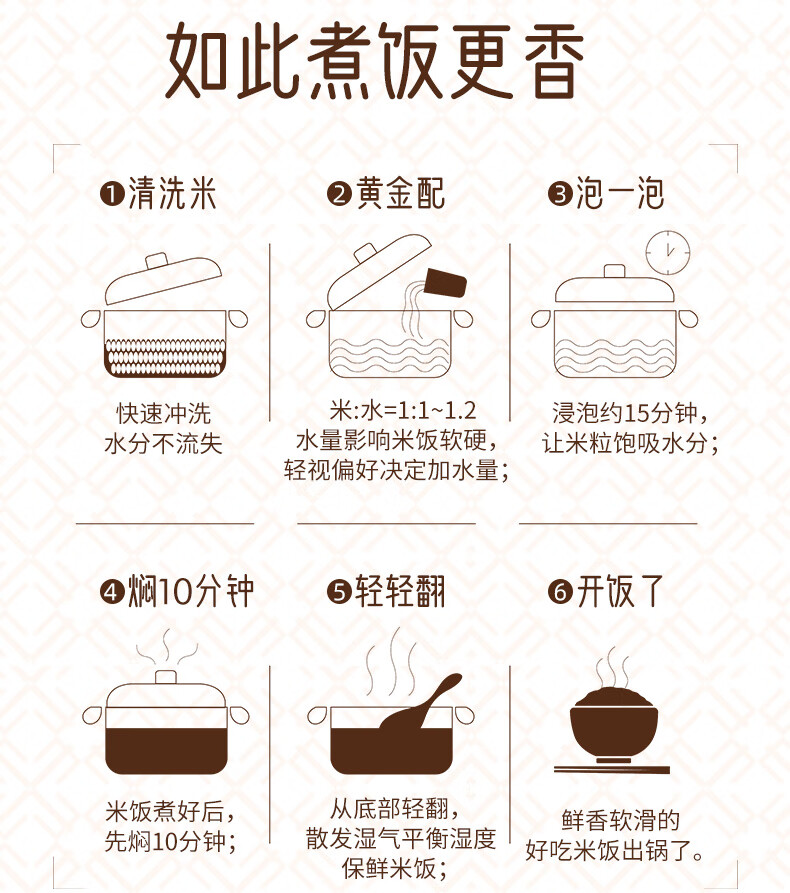 如此煮饭更香

❶清洗米

快速冲洗
水分不流失

❷黄金配

米:水=1:1~1.2
水量影响米饭软硬，
轻视偏好决定加水量；

❸泡一泡

浸泡约15分钟，
让米粒饱吸水分；

❹焖10分钟

米饭煮好后，
先焖10分钟；

❺轻轻翻

从底部轻翻，
散发湿气平衡湿度
保鲜米饭；

❻开饭了

鲜香软滑的
好吃米饭出锅了。