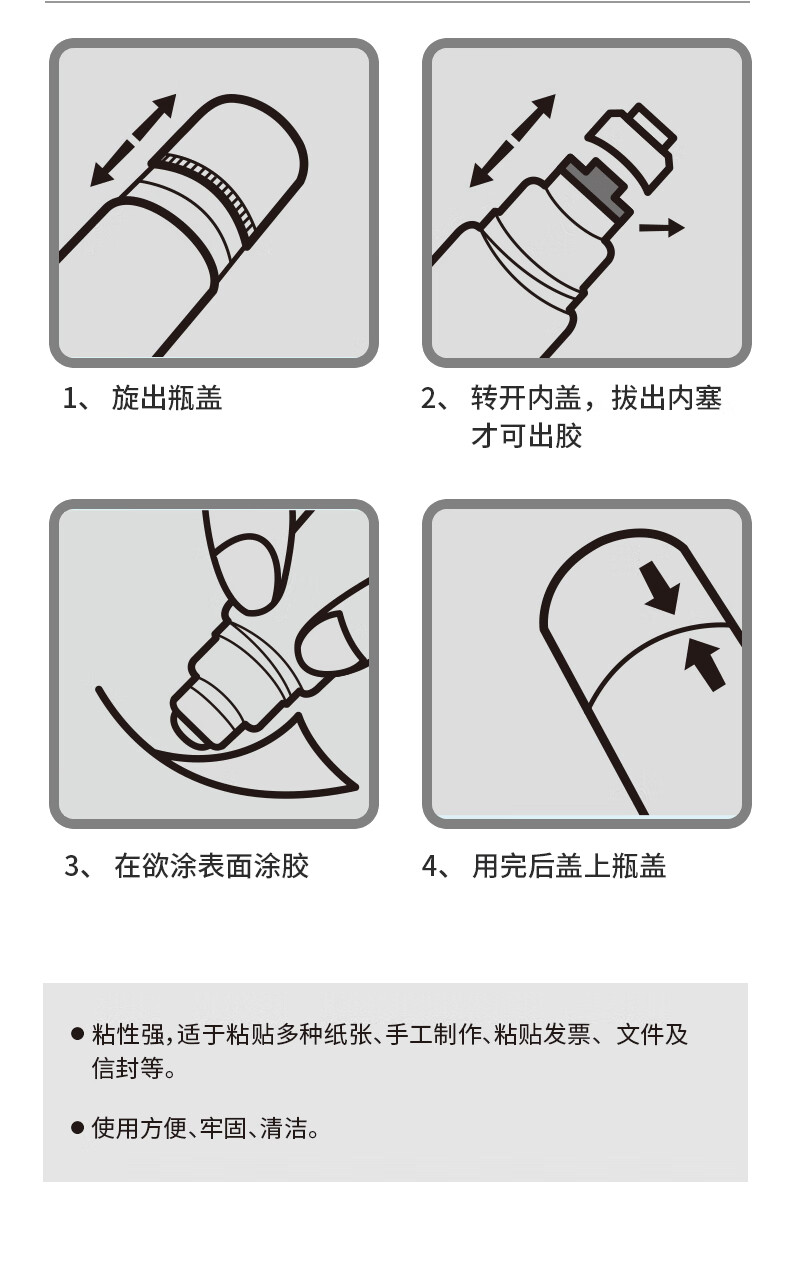 1、 旋出瓶盖

2、 转开内盖，拔出内塞才可出胶

3、 在欲涂表面涂胶

4、 用完后盖上瓶盖

● 粘性强，适于粘贴多种纸张、手工制作、粘贴发票、文件及信封等。

● 使用方便、牢固、清洁。