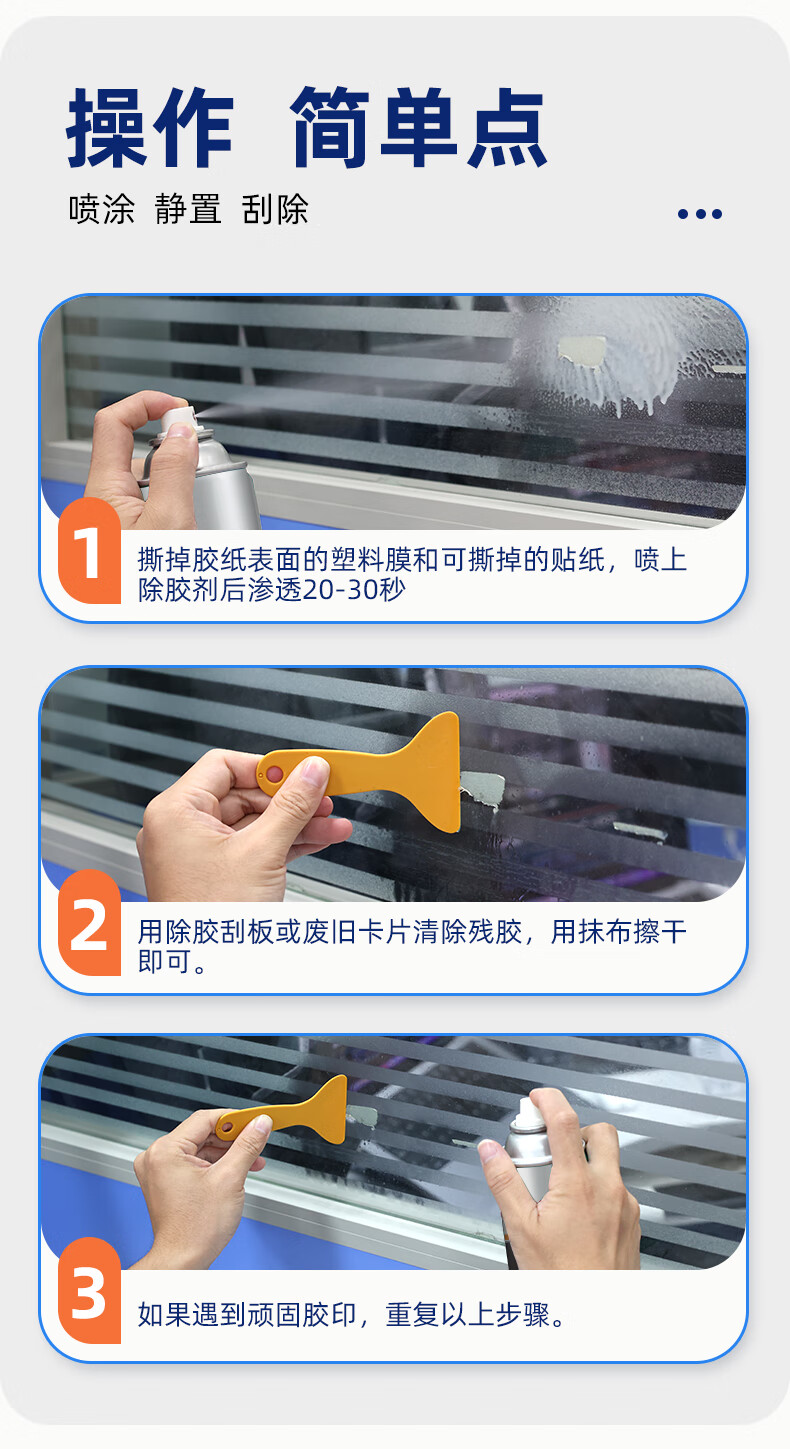 操作 简单点

喷涂 静置 刮除

1

撕掉胶纸表面的塑料膜和可撕掉的贴纸，喷上除胶剂后渗透20-30秒

2

用除胶刮板或废旧卡片清除残胶，用抹布擦干即可。

3

如果遇到顽固胶印，重复以上步骤。