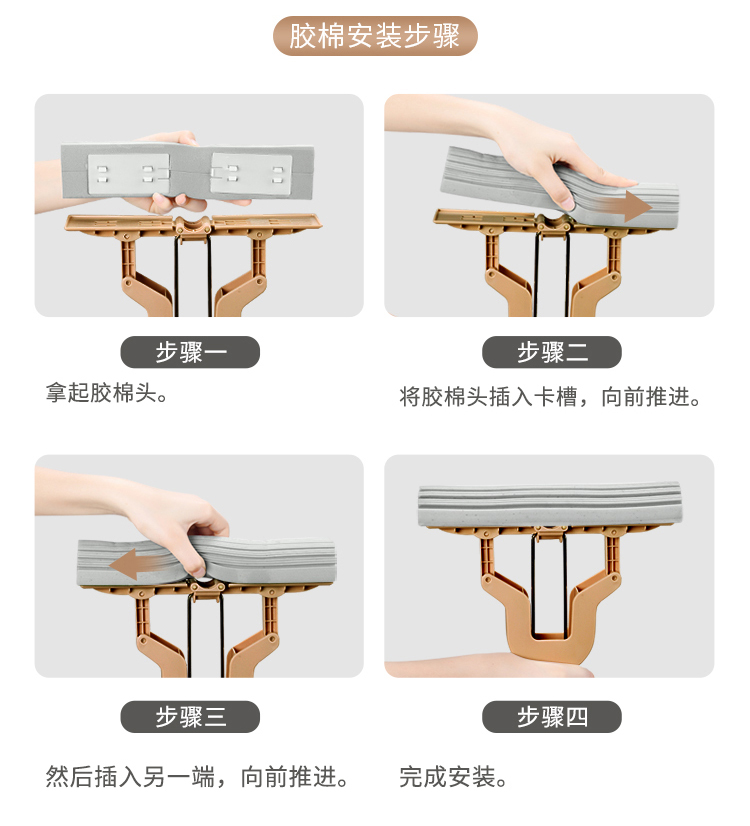 胶棉安装步骤

步骤一
拿起胶棉头。

步骤二
将胶棉头插入卡槽，向前推进。

步骤三
然后插入另一端，向前推进。

步骤四
完成安装。