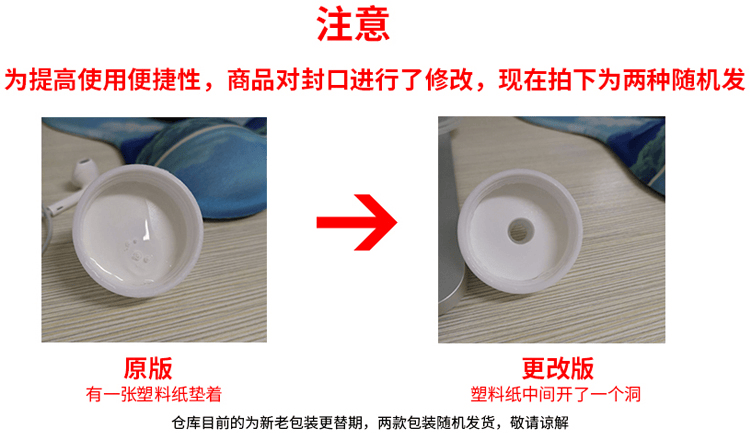 注意

为提高使用便捷性，商品对封口进行了修改，现在拍下为两种随机发

原版
有一张塑料纸垫着

更改版
塑料纸中间开了一个洞

仓库目前的为新老包装更替期，两款包装随机发货，敬请谅解