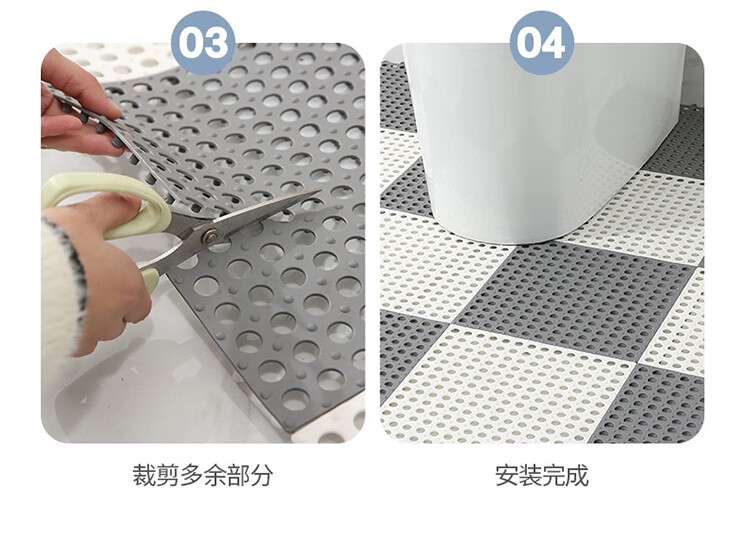 03

裁剪多余部分

04

安装完成