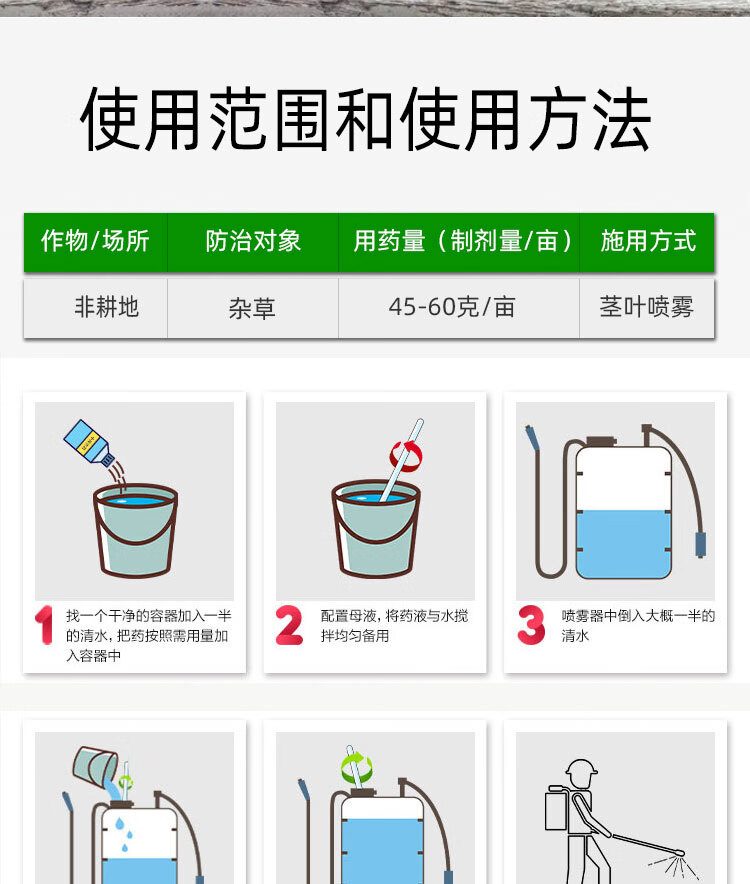 使用范围和使用方法

| 作物/场所 | 防治对象 | 用药量（制剂量/亩） | 施用方式 |
|---|---|---|---|
| 非耕地 | 杂草 | 45-60克/亩 | 茎叶喷雾 |

1 找一个干净的容器加入一半的清水，把药按照需用量加入容器中

2 配置母液，将药液与水搅拌均匀备用

3 喷雾器中倒入大概一半的清水