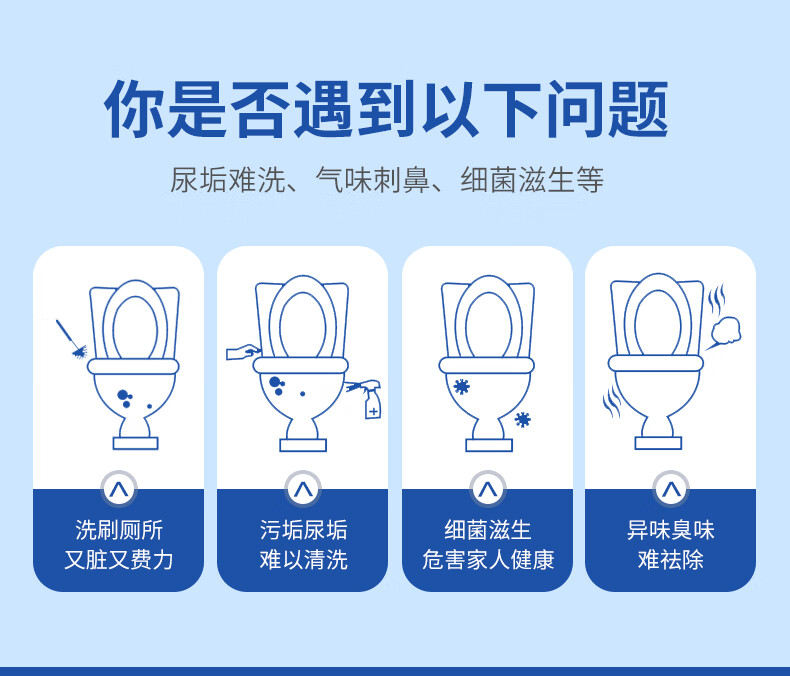 你是否遇到以下问题

尿垢难洗、气味刺鼻、细菌滋生等

洗刷厕所
又脏又费力

污垢尿垢
难以清洗

细菌滋生
危害家人健康

异味臭味
难祛除