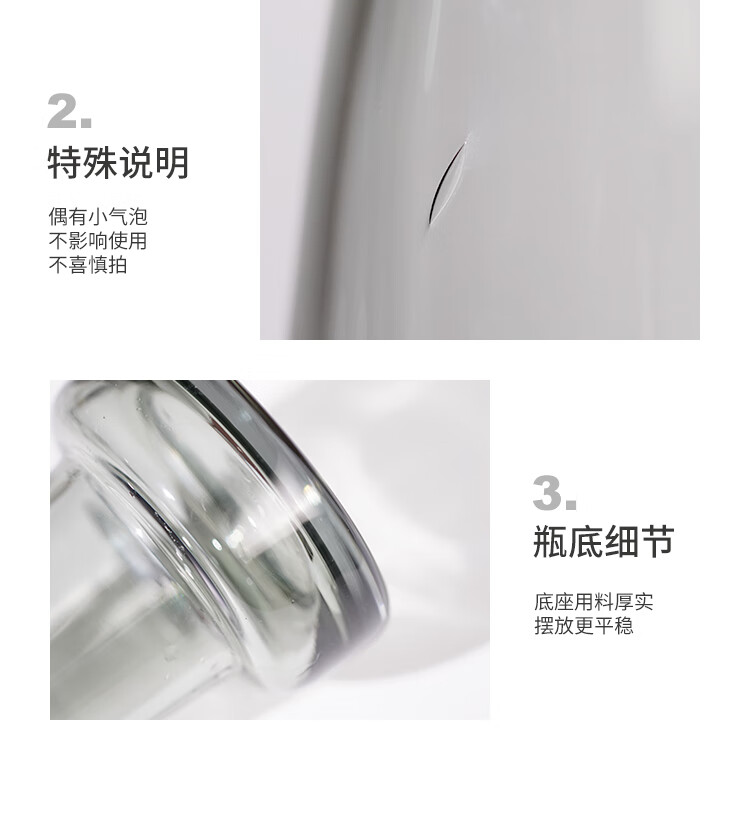 2.

特殊说明

偶有小气泡
不影响使用
不喜慎拍

3.

瓶底细节

底座用料厚实
摆放更平稳