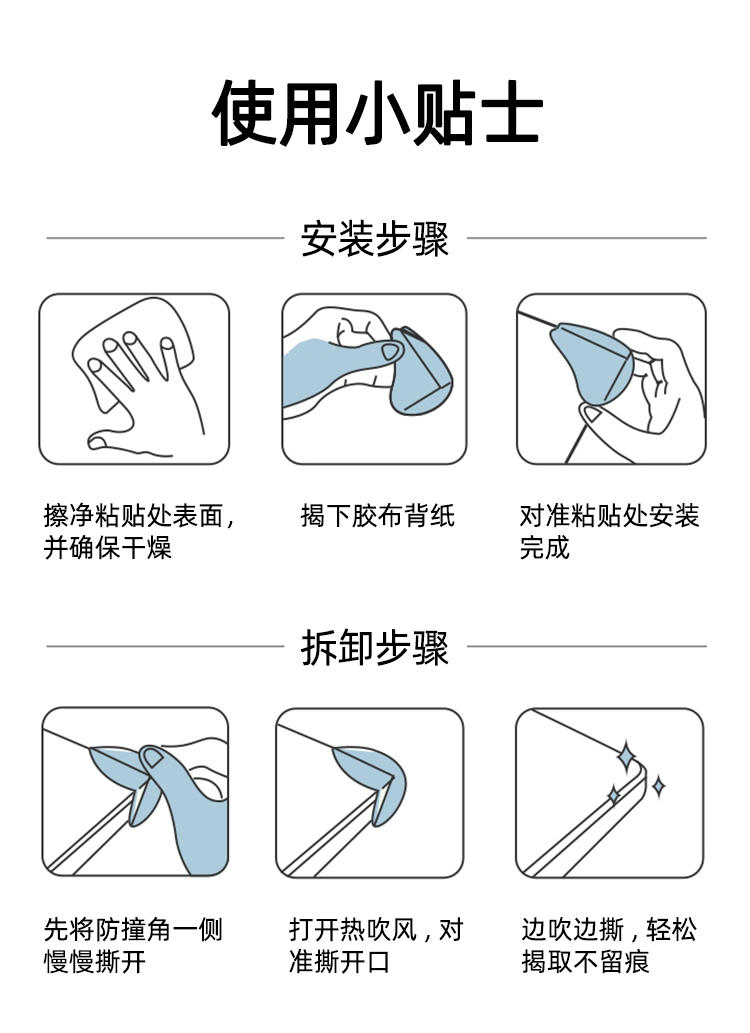 使用小贴士

安装步骤

擦净粘贴处表面，并确保干燥

揭下胶布背纸

对准粘贴处安装完成

拆卸步骤

先将防撞角一侧慢慢撕开

打开热吹风，对准撕开口

边吹边撕，轻松揭取不留痕