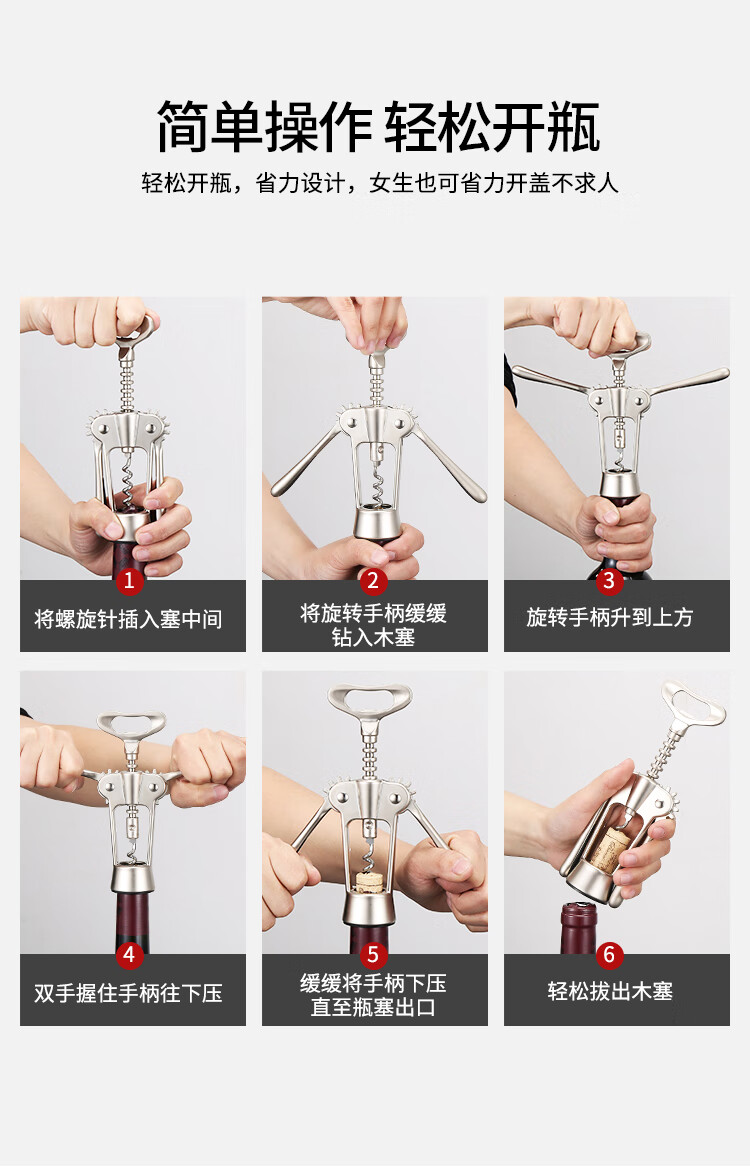 简单操作 轻松开瓶

轻松开瓶，省力设计，女生也可省力开盖不求人

1
将螺旋针插入塞中间

2
将旋转手柄缓缓钻入木塞

3
旋转手柄升到上方

4
双手握住手柄往下压

5
缓缓将手柄下压直至瓶塞出口

6
轻松拔出木塞