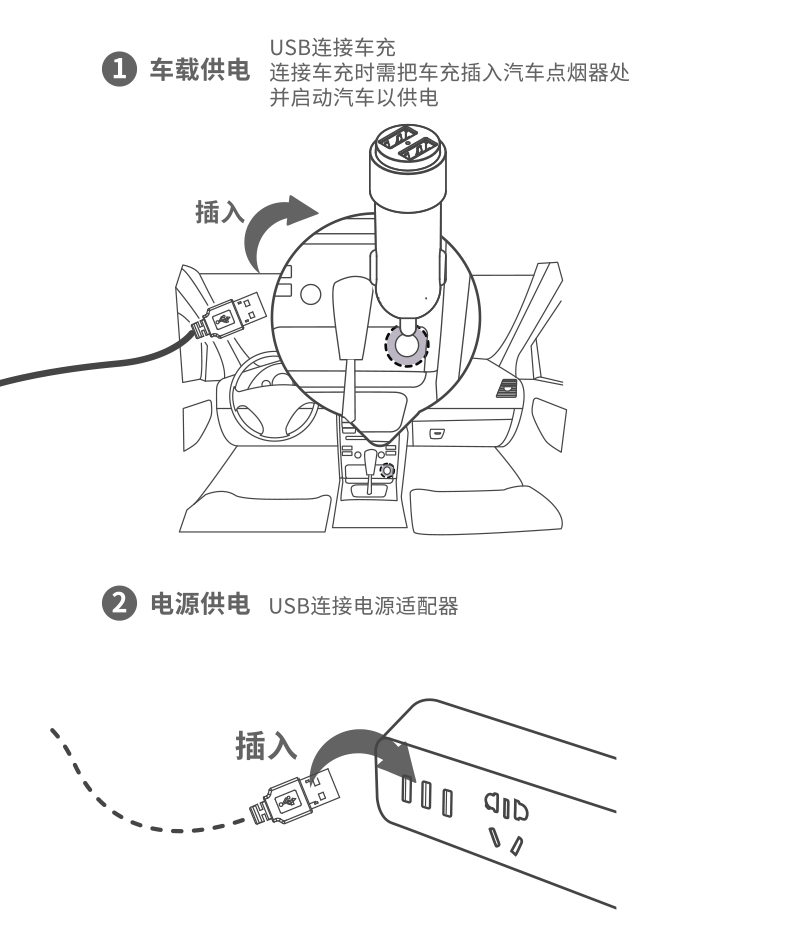 1 车载供电 USB连接车充
连接车充时需把车充插入汽车点烟器处
并启动汽车以供电

插入

2 电源供电 USB连接电源适配器

插入