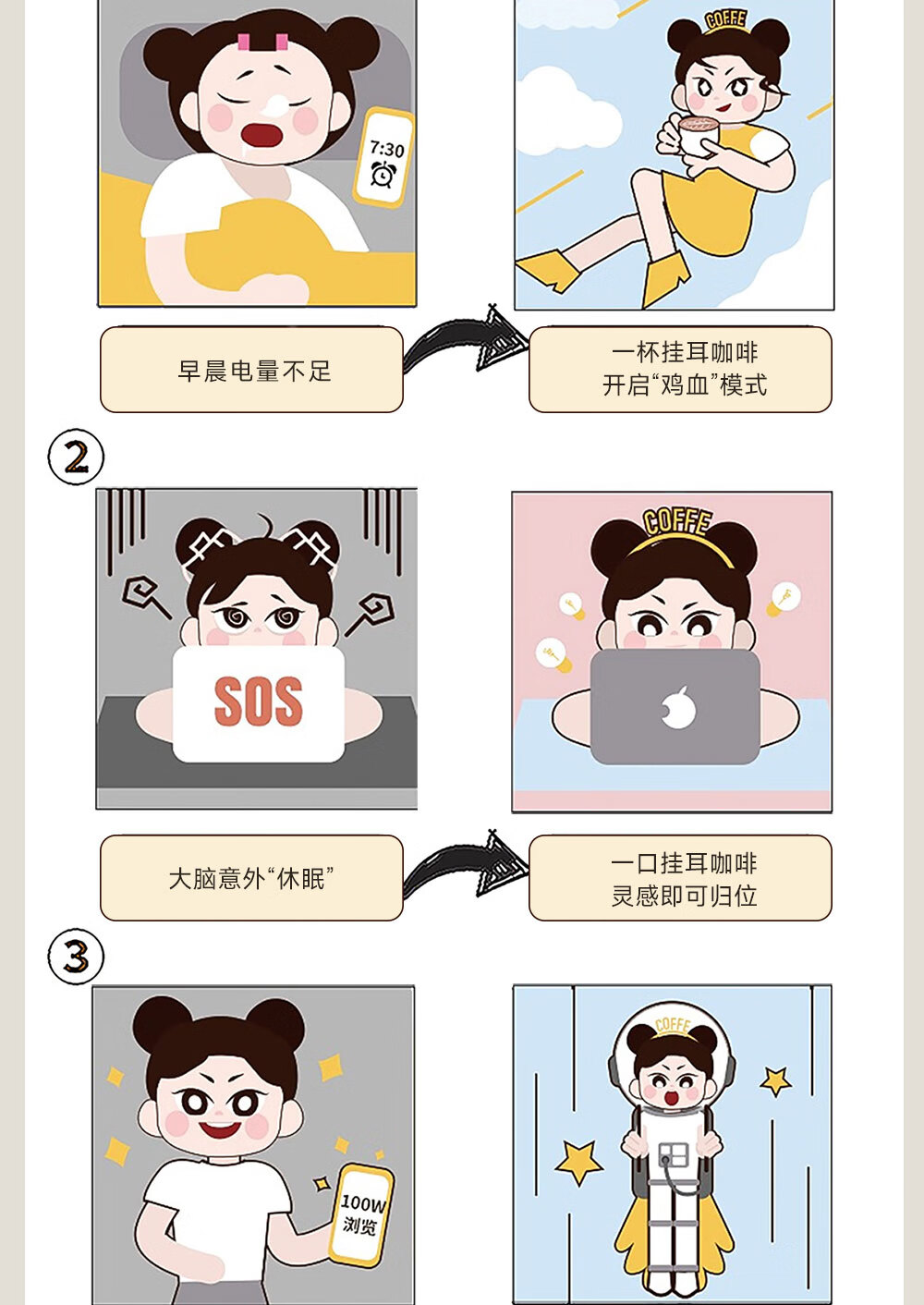 7:30

COFFE

早晨电量不足

一杯挂耳咖啡
开启“鸡血”模式

2

SOS

COFFE

大脑意外“休眠”

一口挂耳咖啡
灵感即可归位

3

100W
浏览

COFFE