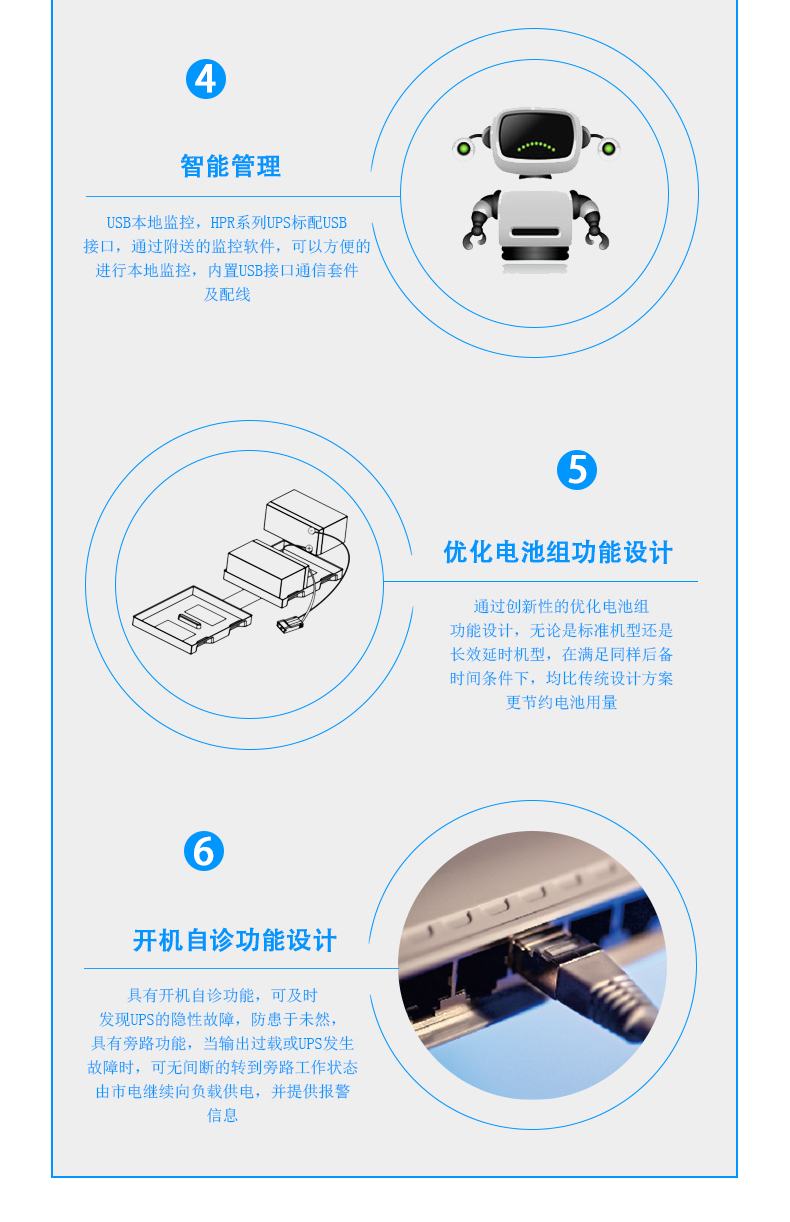 4

智能管理

USB本地监控，HPR系列UPS标配USB接口，通过附送的监控软件，可以方便的进行本地监控，内置USB接口通信套件及配线

5

优化电池组功能设计

通过创新性的优化电池组功能设计，无论是标准机型还是长效延时机型，在满足同样后备时间条件下，均比传统设计方案更节约电池用量

6

开机自诊功能设计

具有开机自诊功能，可及时发现UPS的隐性故障，防患于未然，具有旁路功能，当输出过载或UPS发生故障时，可无间断的转到旁路工作状态由市电继续向负载供电，并提供报警信息