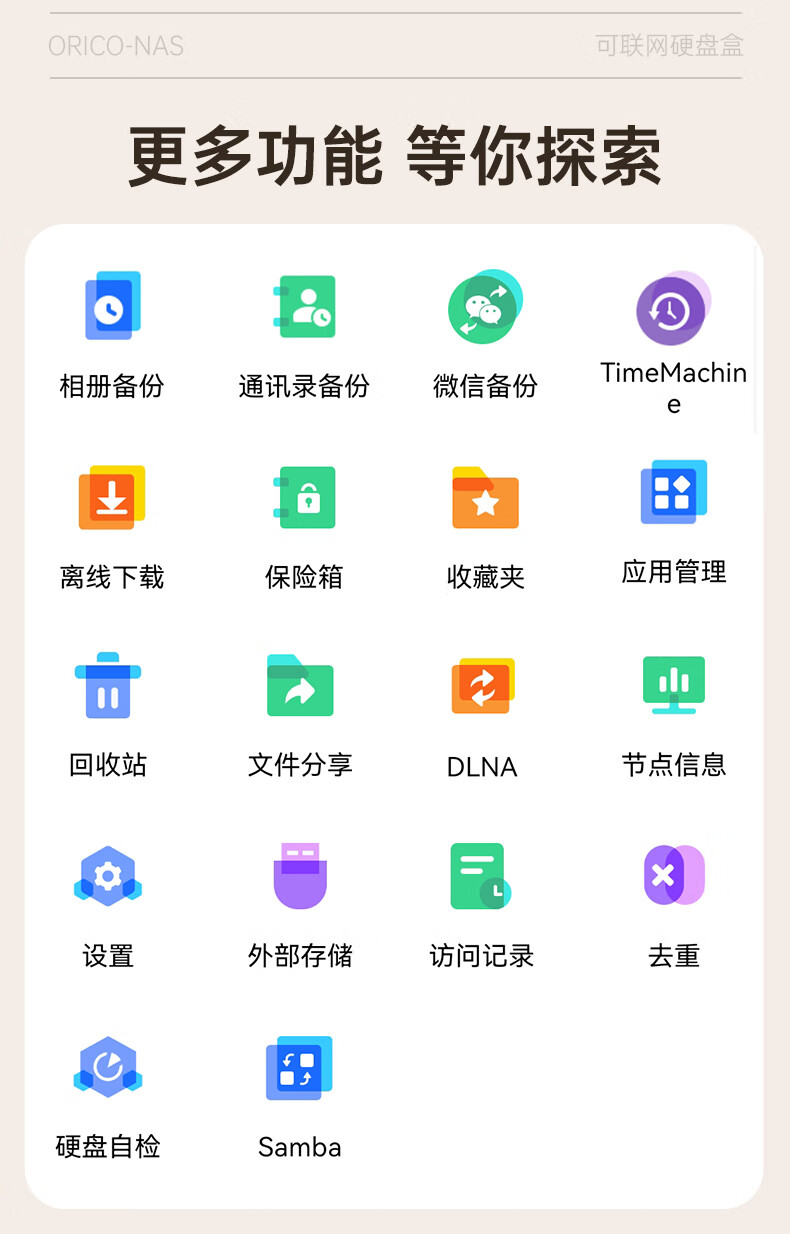 ORICO-NAS 可联网硬盘盒

更多功能 等你探索

相册备份

通讯录备份

微信备份

TimeMachine

离线下载

保险箱

收藏夹

应用管理

回收站

文件分享

DLNA

节点信息

设置

外部存储

访问记录

去重

硬盘自检

Samba