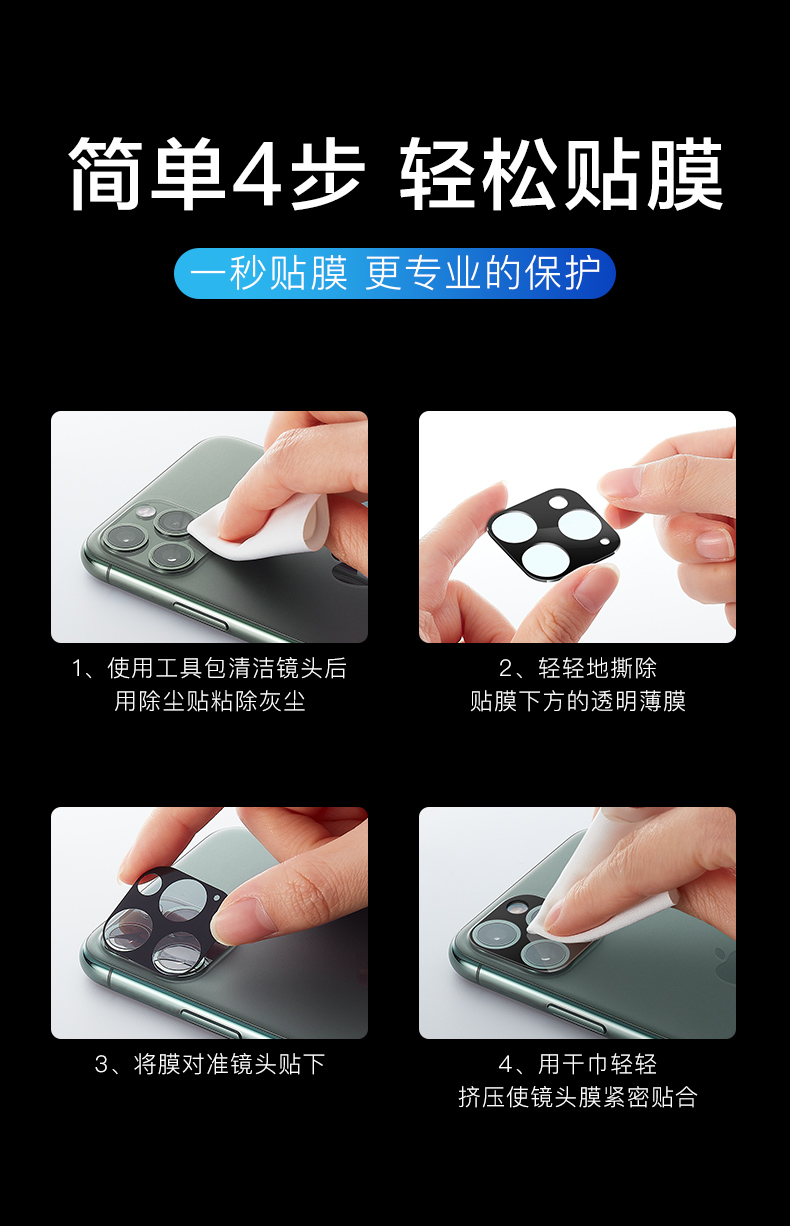 简单4步 轻松贴膜

一秒贴膜 更专业的保护

1、使用工具包清洁镜头后
用除尘贴粘除灰尘

2、轻轻地撕除
贴膜下方的透明薄膜

3、将膜对准镜头贴下

4、用干巾轻轻
挤压使镜头膜紧密贴合