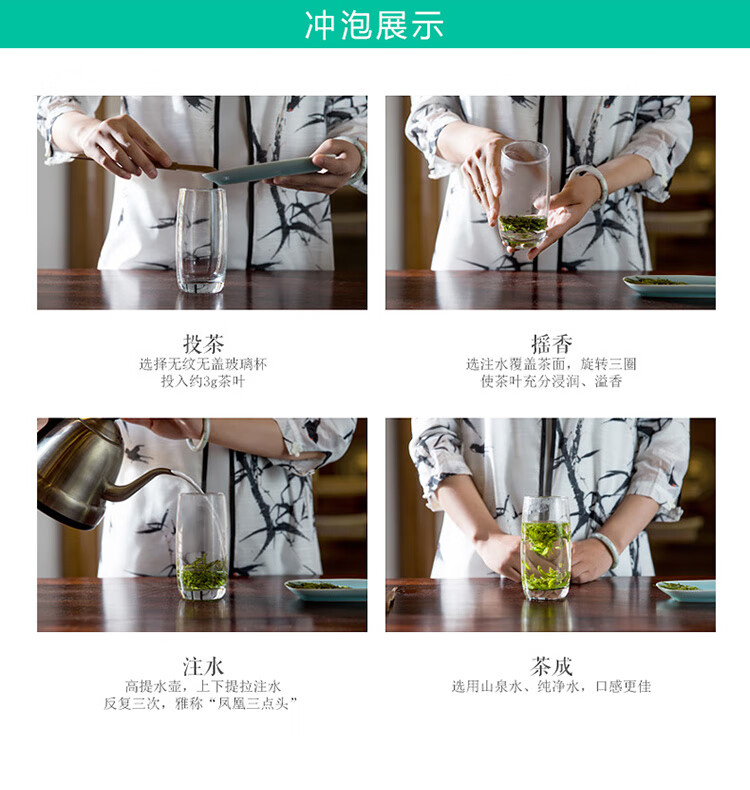 冲泡展示

投茶
选择无纹无盖玻璃杯
投入约3g茶叶

摇香
选注水覆盖茶面，旋转三圈
使茶叶充分浸润、溢香

注水
高提水壶，上下提拉注水
反复三次，雅称“凤凰三点头”

茶成
选用山泉水、纯净水，口感更佳