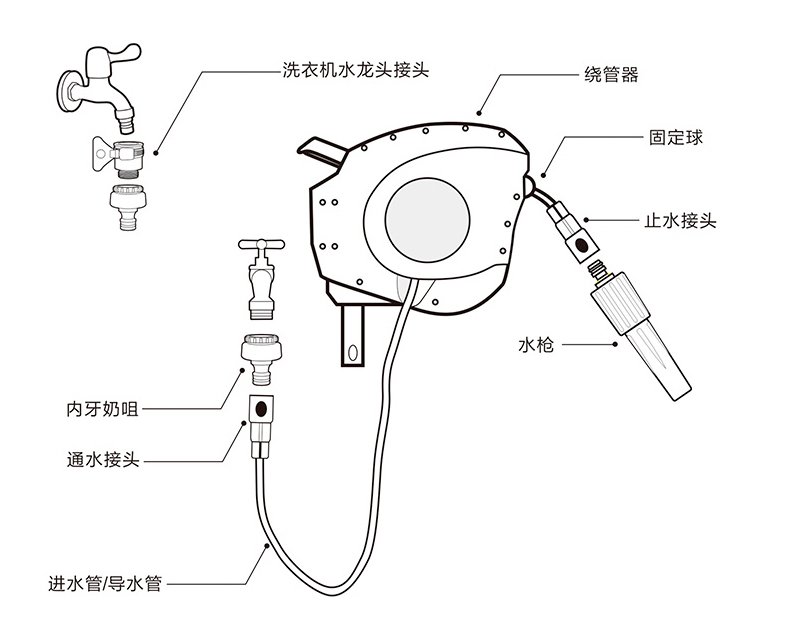 洗衣机水龙头接头

绕管器

固定球

止水接头

水枪

内牙奶咀

通水接头

进水管/导水管