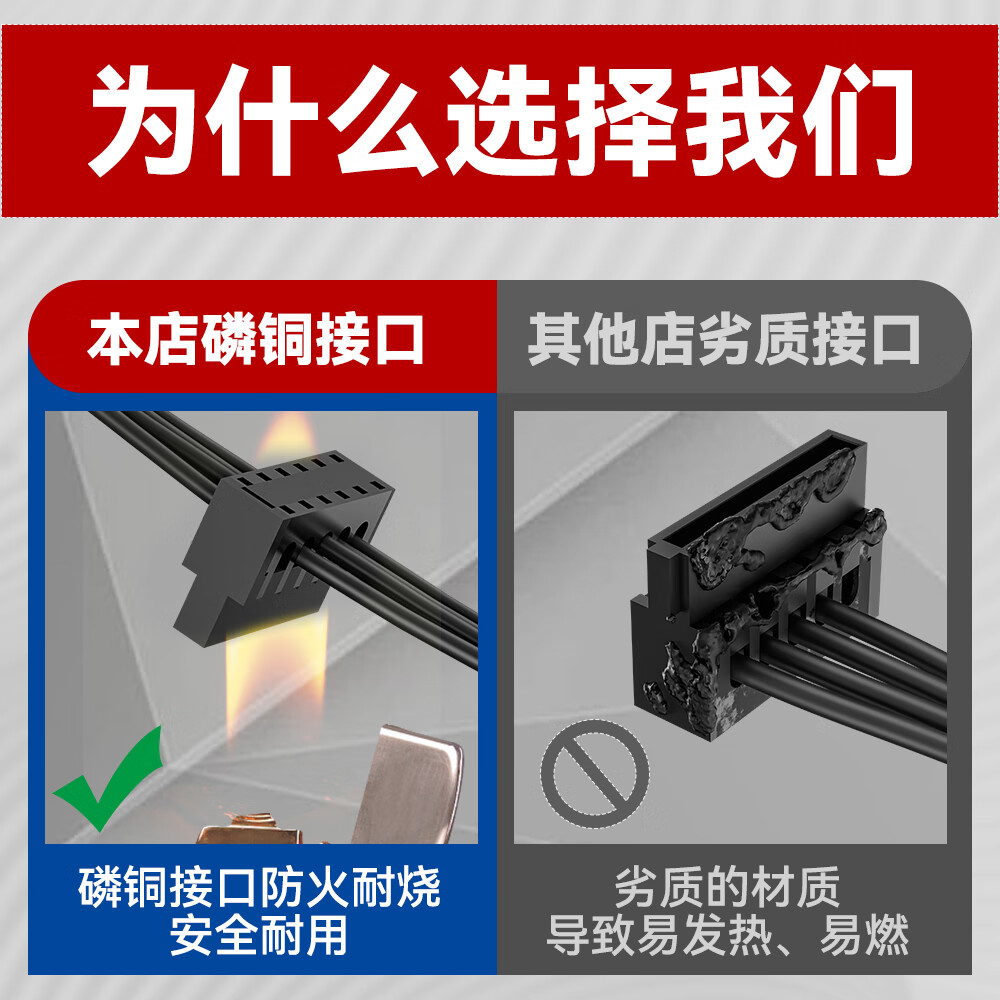 为什么选择我们

本店磷铜接口

磷铜接口防火耐烧
安全耐用

其他店劣质接口

劣质的材质
导致易发热、易燃