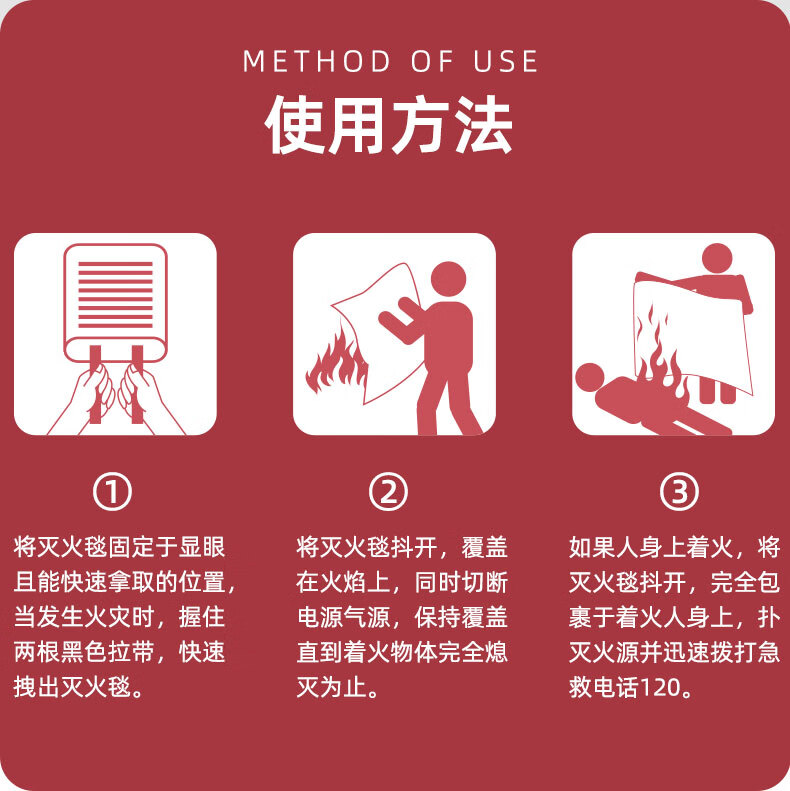 METHOD OF USE
使用方法

①

将灭火毯固定于显眼且能快速拿取的位置，当发生火灾时，握住两根黑色拉带，快速拽出灭火毯。

②

将灭火毯抖开，覆盖在火焰上，同时切断电源气源，保持覆盖直到着火物体完全熄灭为止。

③

如果人身上着火，将灭火毯抖开，完全包裹于着火人身上，扑灭火源并迅速拨打急救电话120。